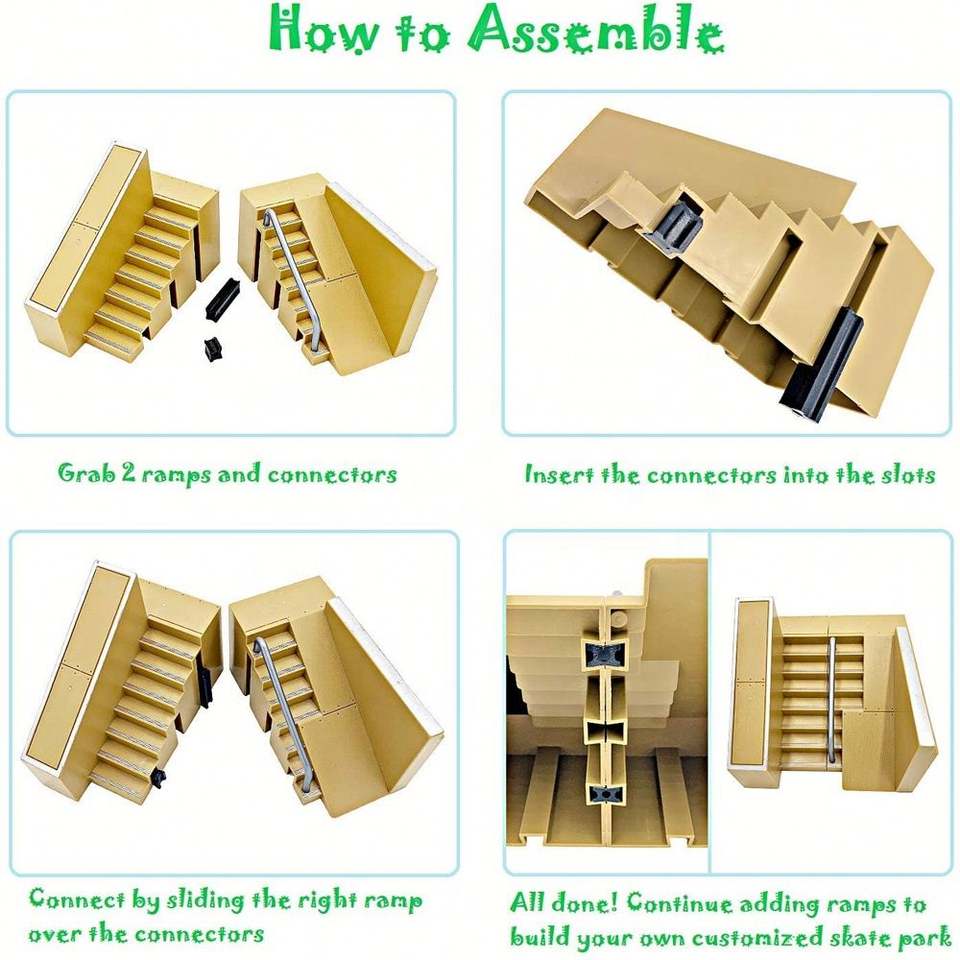 How to Assemble

Grab 2 ramps and connectors

Insert the connectors into the slots

Connect by sliding the right ramp over the connectors

All done! Continue adding ramps to build your own customized skate park