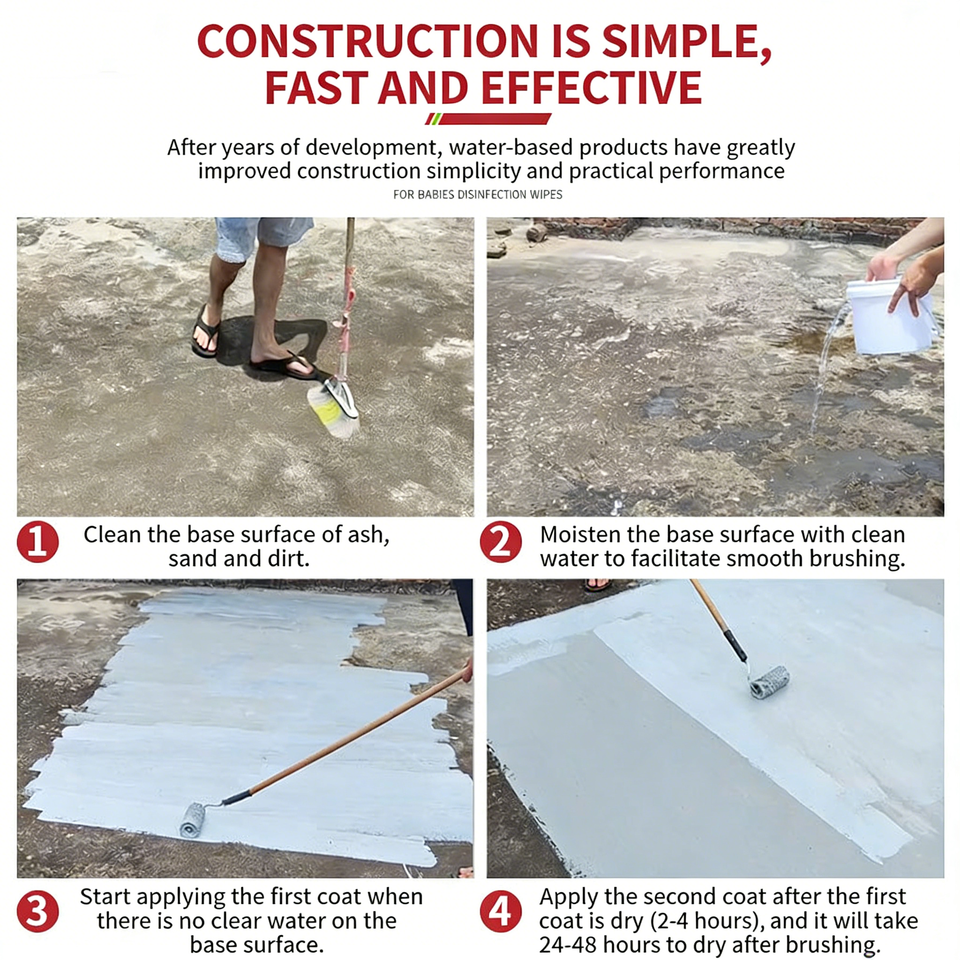 CONSTRUCTION IS SIMPLE, FAST AND EFFECTIVE

After years of development, water-based products have greatly improved construction simplicity and practical performance

FOR BABIES DISINFECTION WIPES

1 Clean the base surface of ash, sand and dirt.

2 Moisten the base surface with clean water to facilitate smooth brushing.

3 Start applying the first coat when there is no clear water on the base surface.

4 Apply the second coat after the first coat is dry (2-4 hours), and it will take 24-48 hours to dry after brushing.