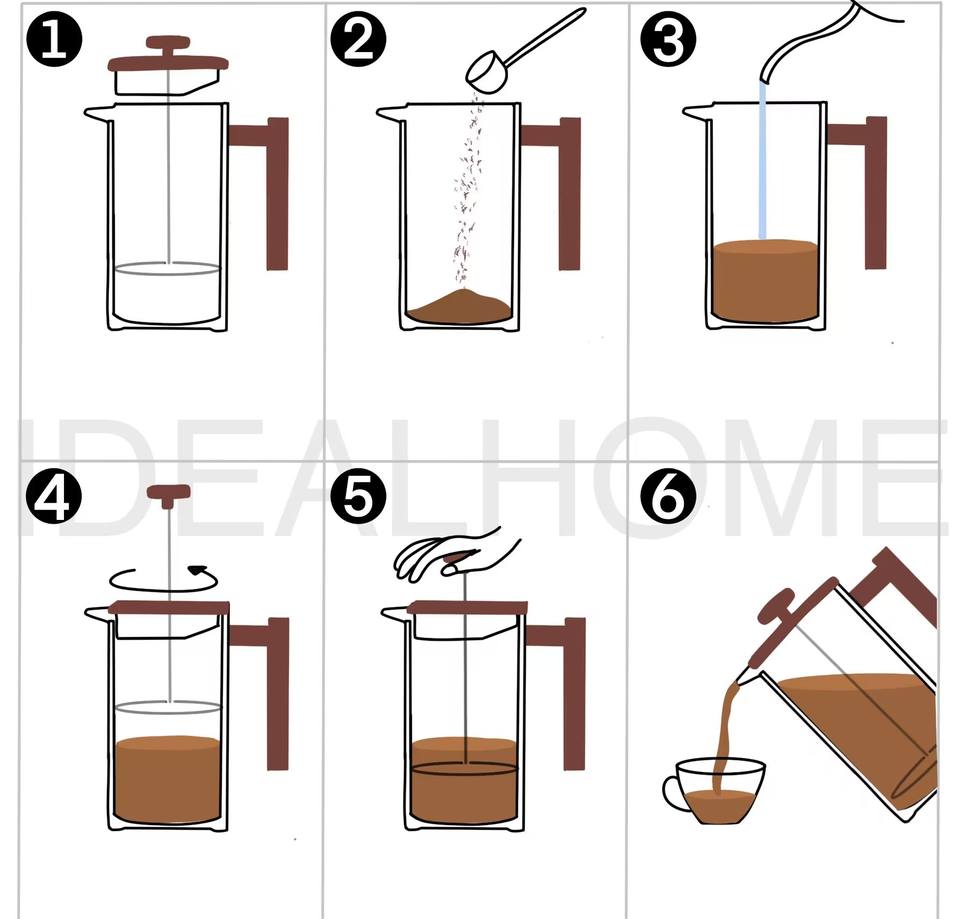 1
2
3
IDEALHOME
4
5
6