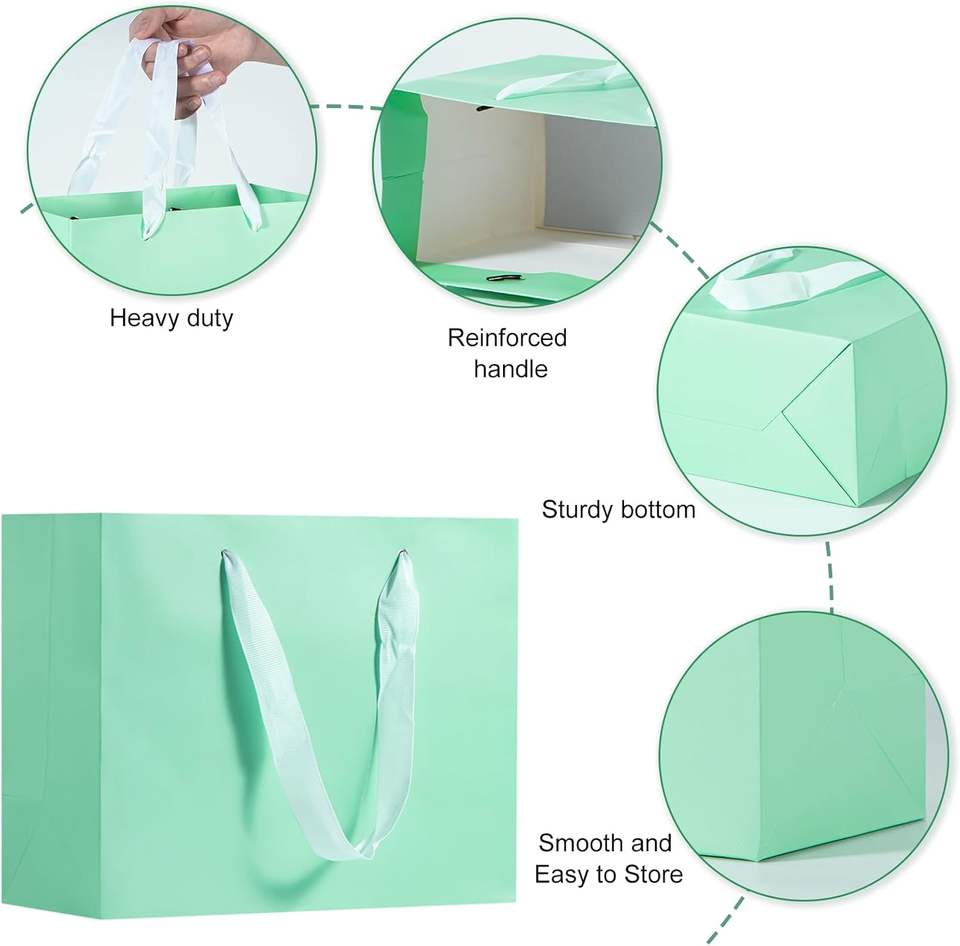 Heavy duty

Reinforced handle

Sturdy bottom

Smooth and Easy to Store