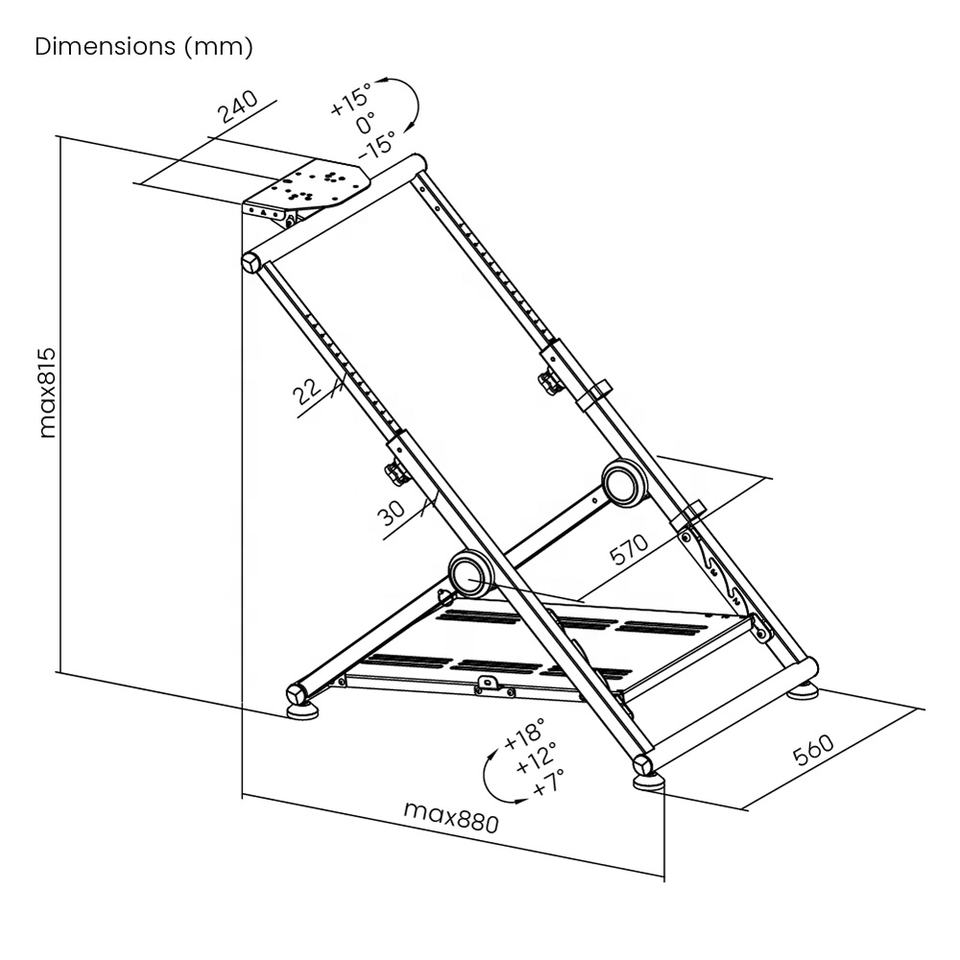 Dimensions (mm)

240

+15°
0°
-15°

max815

22

30

570

+18°
+12°
+7°

560

max880