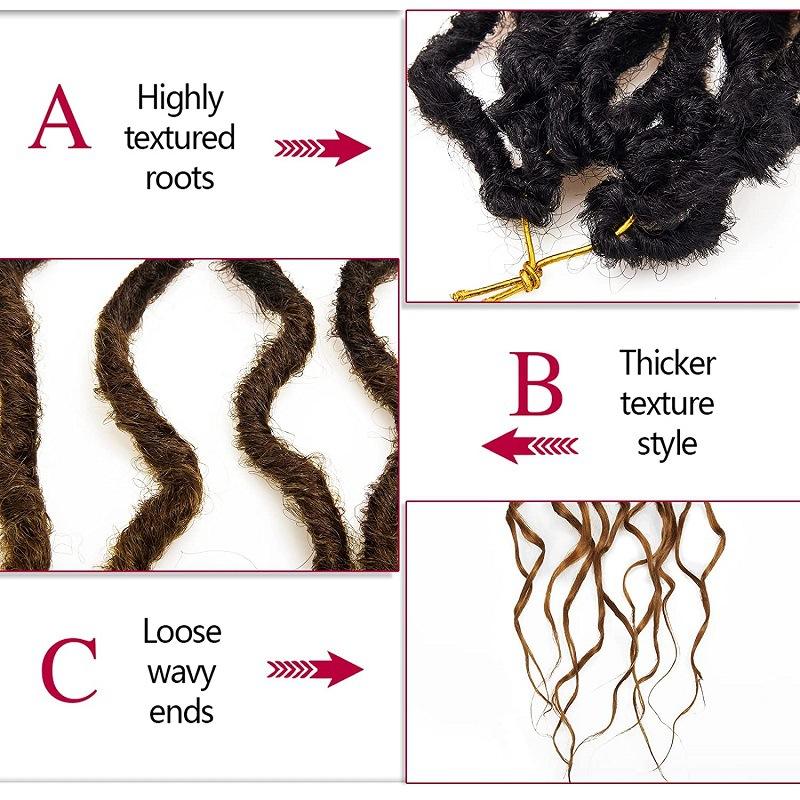 A Highly textured roots

B Thicker texture style

C Loose wavy ends