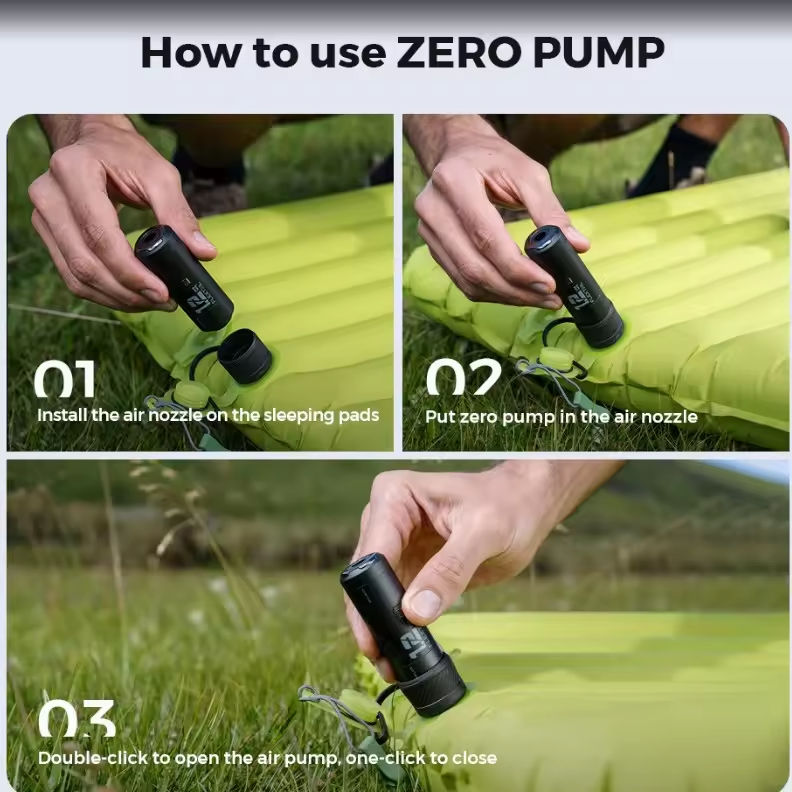 How to use ZERO PUMP

01
Install the air nozzle on the sleeping pads

02
Put zero pump in the air nozzle

03
Double-click to open the air pump, one-click to close