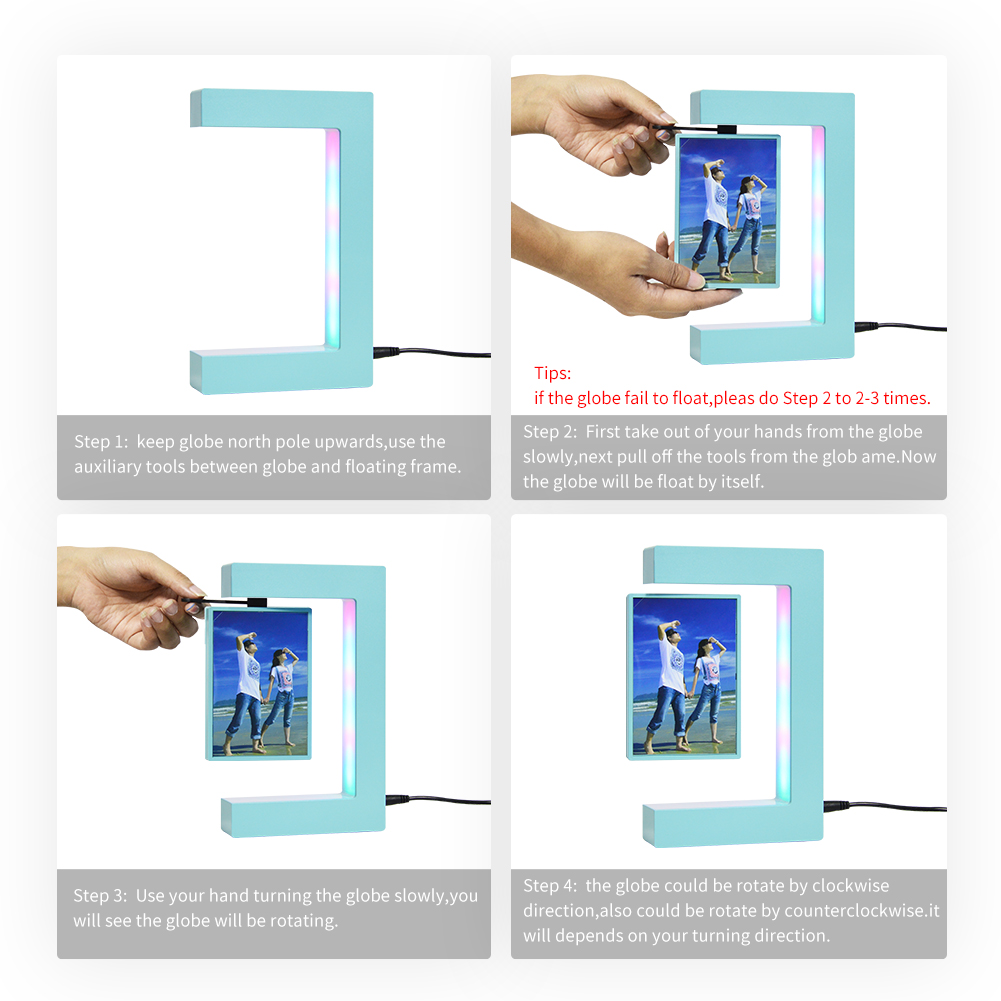 Step 1: keep globe north pole upwards,use the auxiliary tools between globe and floating frame.

Tips:
if the globe fail to float,pleas do Step 2 to 2-3 times.

Step 2: First take out of your hands from the globe slowly,next pull off the tools from the glob ame.Now the globe will be float by itself.

Step 3: Use your hand turning the globe slowly,you will see the globe will be rotating.

Step 4: the globe could be rotate by clockwise direction,also could be rotate by counterclockwise.it will depends on your turning direction.