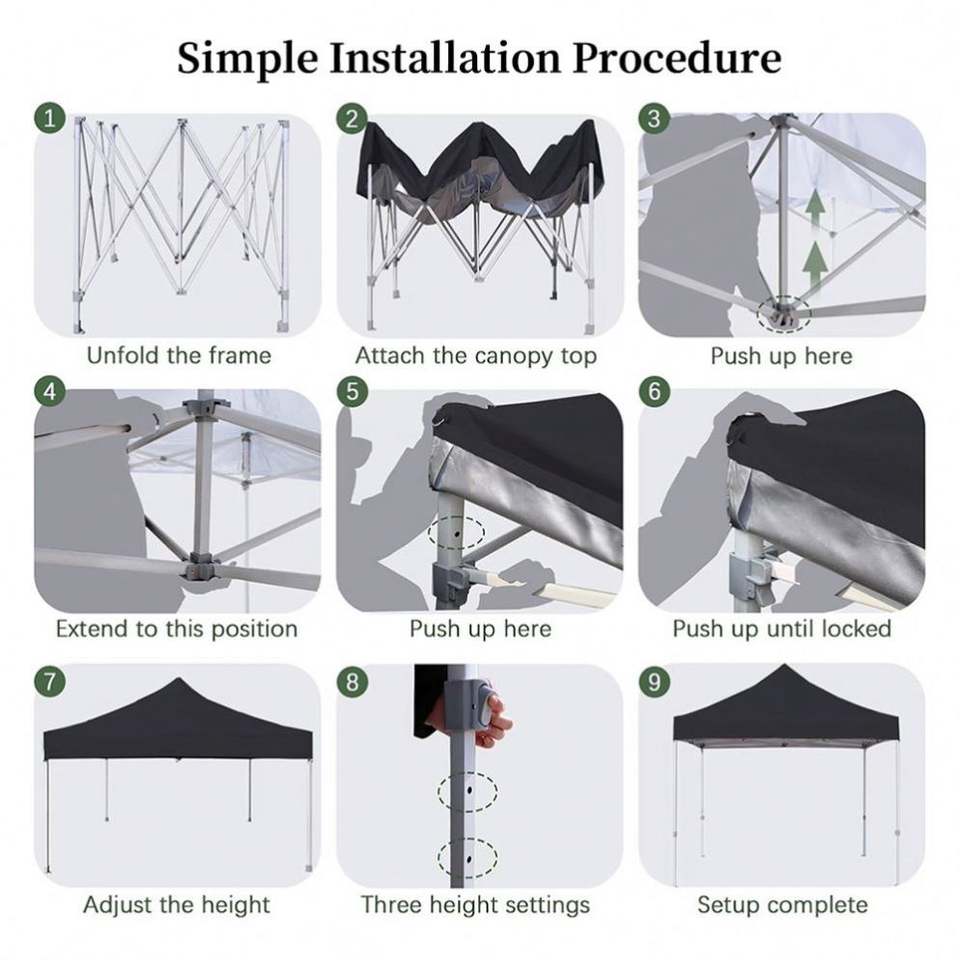 Simple Installation Procedure

1
Unfold the frame

2
Attach the canopy top

3
Push up here

4
Extend to this position

5
Push up here

6
Push up until locked

7
Adjust the height

8
Three height settings

9
Setup complete