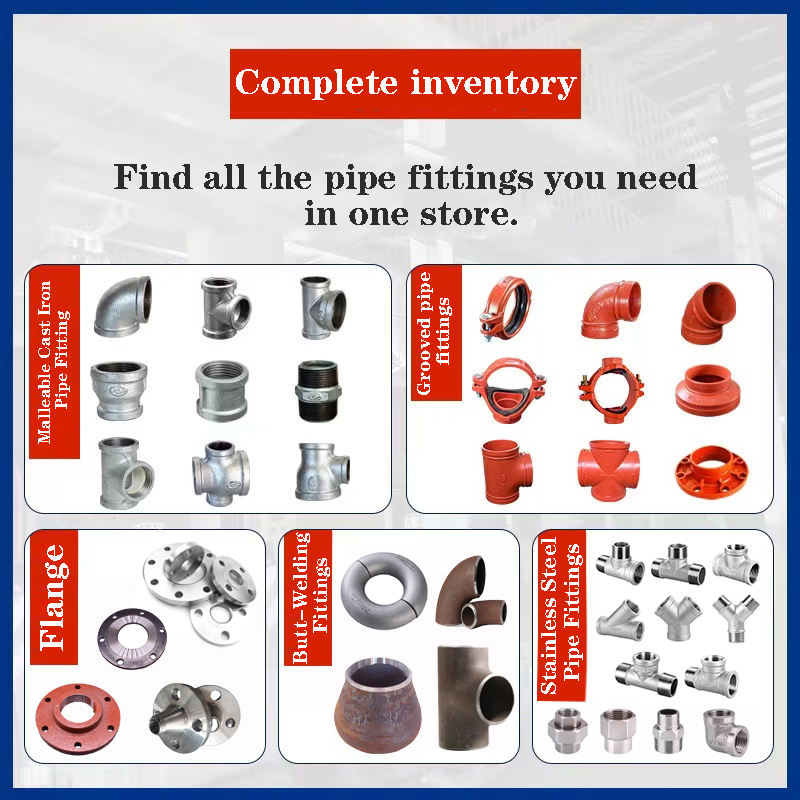 Complete inventory

Find all the pipe fittings you need in one store.

Malleable Cast Iron Pipe Fitting

Grooved pipe fittings

Flange

Butt-Welding Fittings

Stainless Steel Pipe Fittings