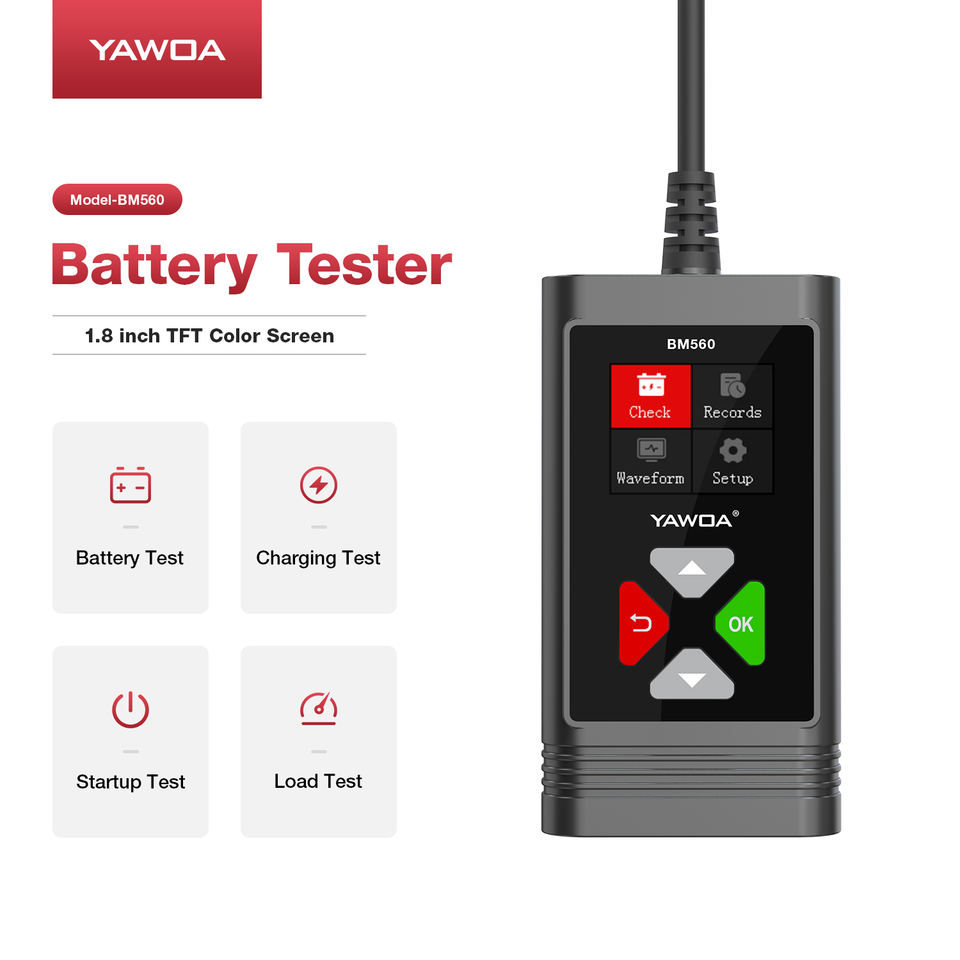 YAWOA

Model-BM560

Battery Tester

1.8 inch TFT Color Screen

Battery Test

Charging Test

Startup Test

Load Test

BM560

Check

Records

Waveform

Setup

YAWOA®

OK