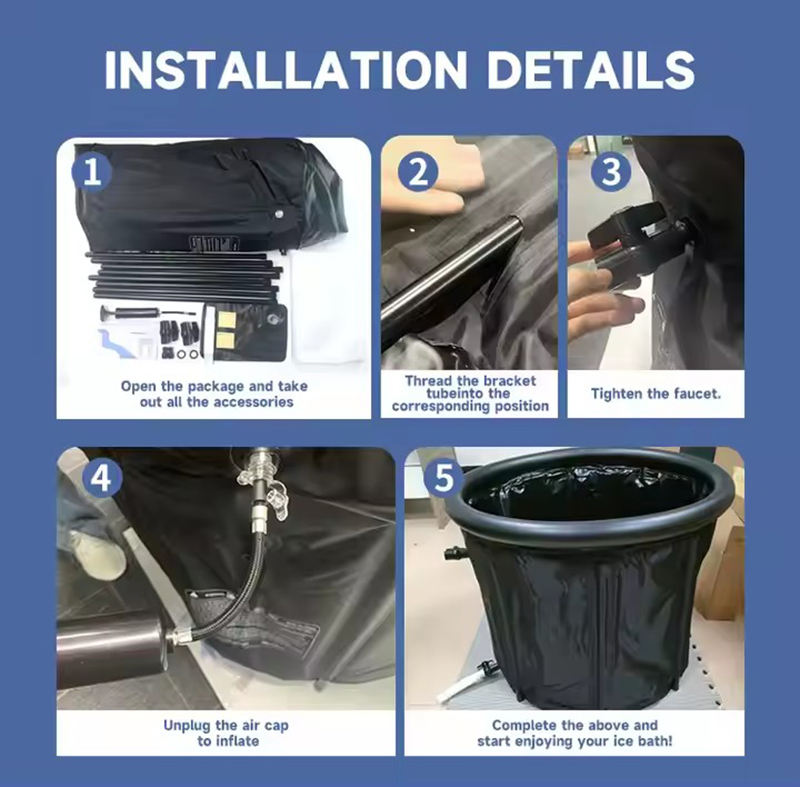 INSTALLATION DETAILS

1

Open the package and take out all the accessories

2

Thread the bracket tubeinto the corresponding position

3

Tighten the faucet.

4

Unplug the air cap to inflate

5

Complete the above and start enjoying your ice bath!