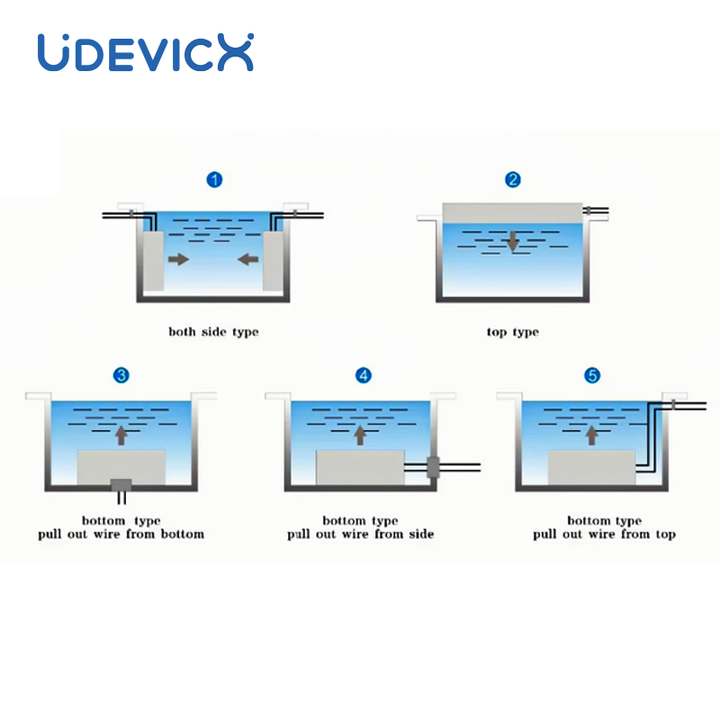 UDEVICX

1

both side type

2

top type

3

bottom type
pull out wire from bottom

4

bottom type
pull out wire from side

5

bottom type
pull out wire from top