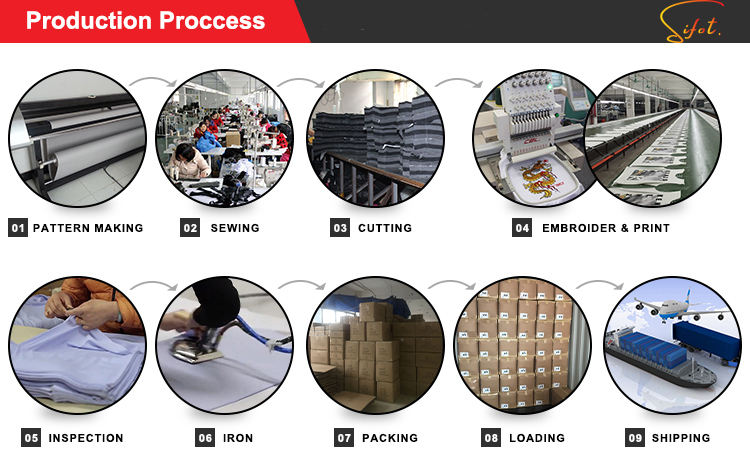 Production Proccess

Sifot.

01 PATTERN MAKING

02 SEWING

03 CUTTING

04 EMBROIDER & PRINT

05 INSPECTION

06 IRON

07 PACKING

08 LOADING

09 SHIPPING