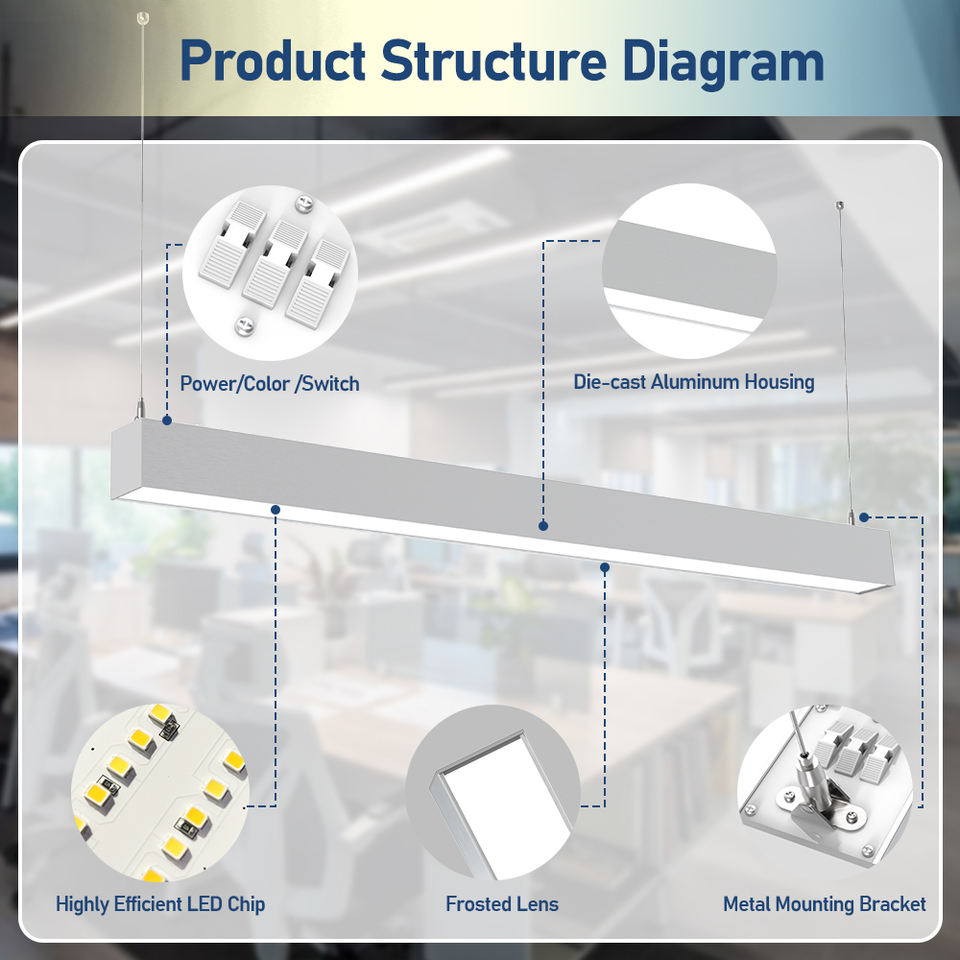 Product Structure Diagram

Power/Color /Switch

Die-cast Aluminum Housing

Highly Efficient LED Chip

Frosted Lens

Metal Mounting Bracket