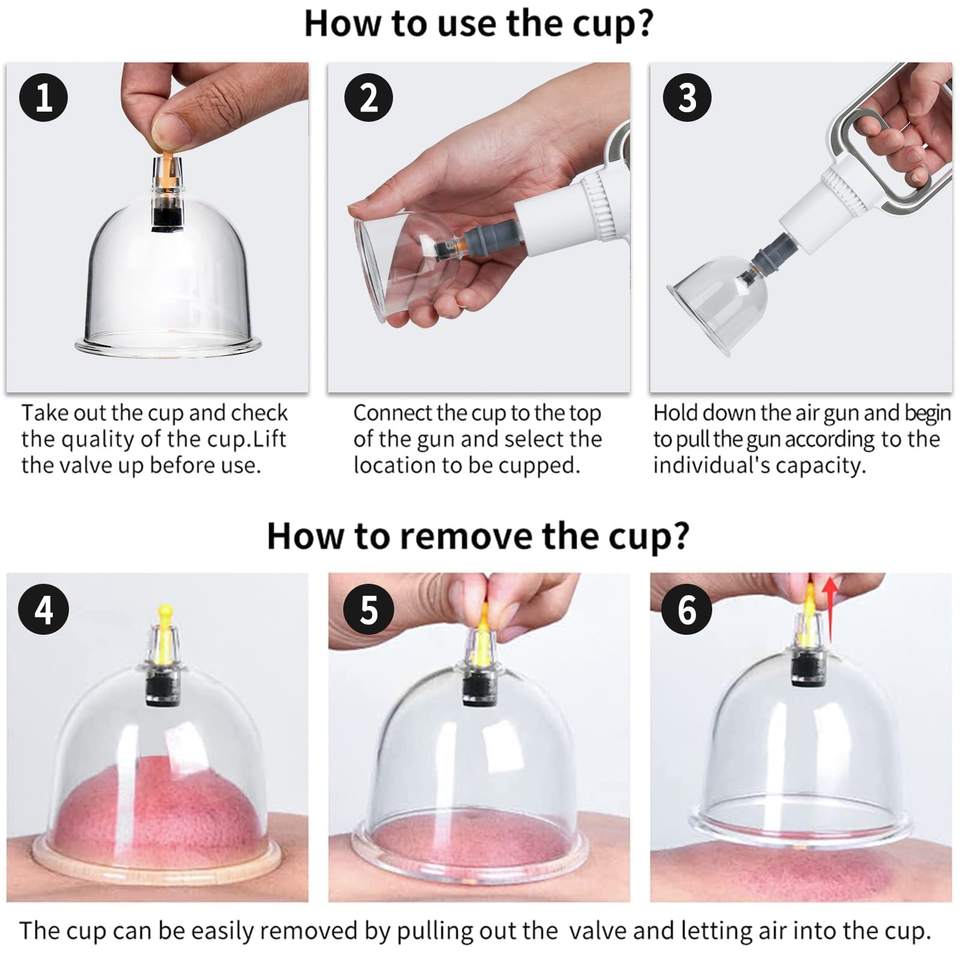 How to use the cup?

1

Take out the cup and check the quality of the cup.Lift the valve up before use.

2

Connect the cup to the top of the gun and select the location to be cupped.

3

Hold down the air gun and begin to pull the gun according to the individual's capacity.

How to remove the cup?

4

5

6

The cup can be easily removed by pulling out the valve and letting air into the cup.