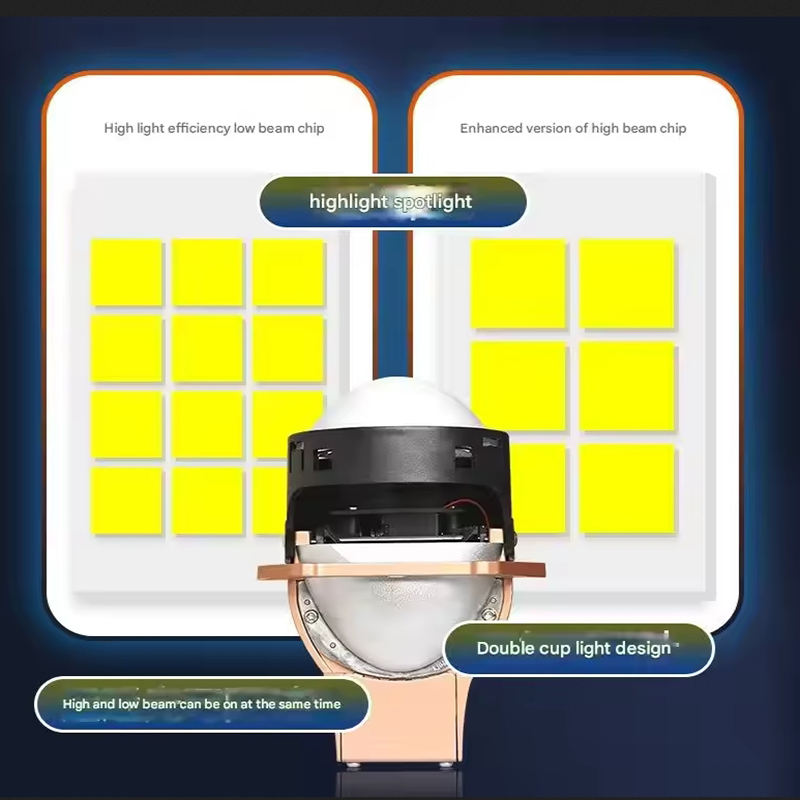 High light efficiency low beam chip

Enhanced version of high beam chip

highlight spotlight

Double cup light design

High and low beam can be on at the same time