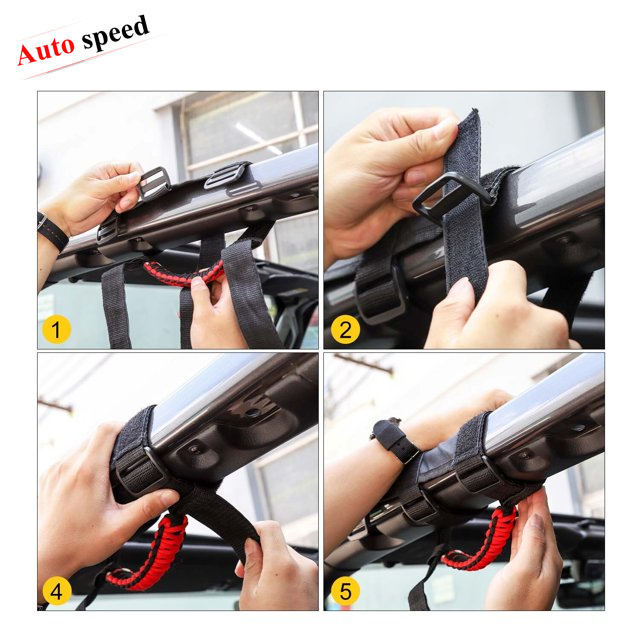 Auto speed

1

2

4

5