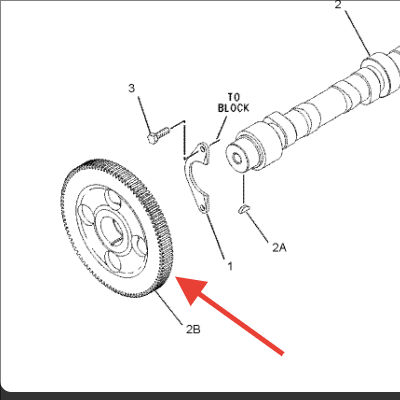 2

3

TO BLOCK

2A

1

2B