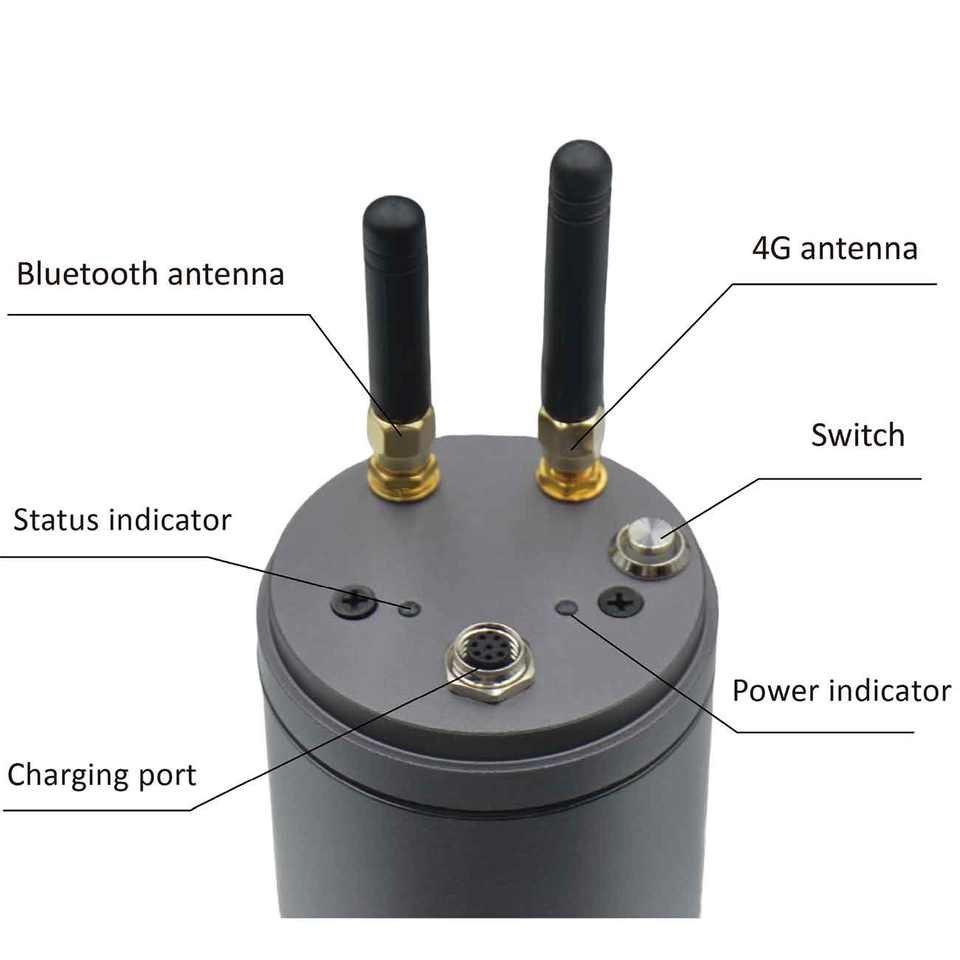 Bluetooth antenna

4G antenna

Switch

Status indicator

Power indicator

Charging port