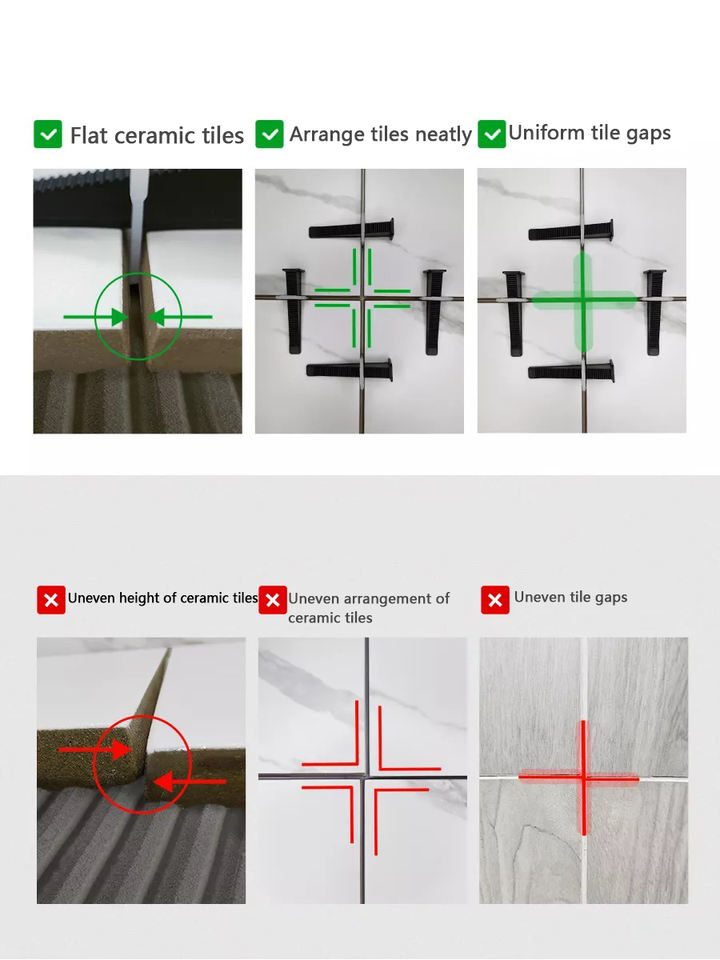 Flat ceramic tiles
Arrange tiles neatly
Uniform tile gaps

Uneven height of ceramic tiles
Uneven arrangement of ceramic tiles
Uneven tile gaps