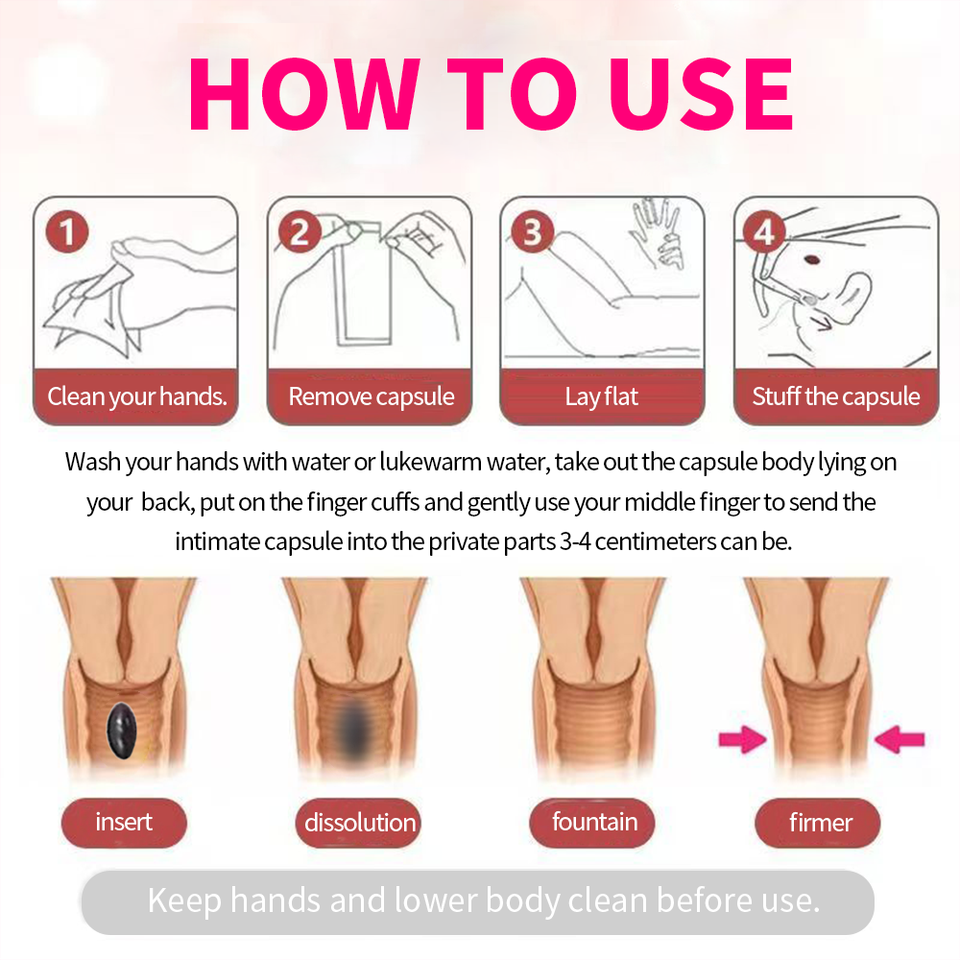 HOW TO USE

1
Clean your hands.

2
Remove capsule

3
Lay flat

4
Stuff the capsule

Wash your hands with water or lukewarm water, take out the capsule body lying on your back, put on the finger cuffs and gently use your middle finger to send the intimate capsule into the private parts 3-4 centimeters can be.

insert

dissolution

fountain

firmer

Keep hands and lower body clean before use.