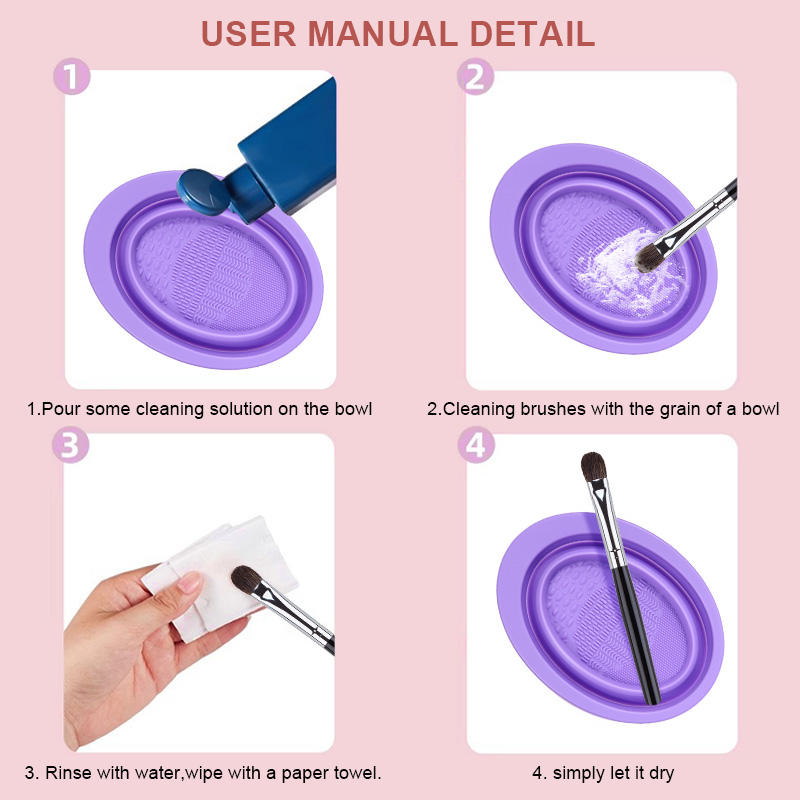 USER MANUAL DETAIL

1

1.Pour some cleaning solution on the bowl

2

2.Cleaning brushes with the grain of a bowl

3

3. Rinse with water,wipe with a paper towel.

4

4. simply let it dry