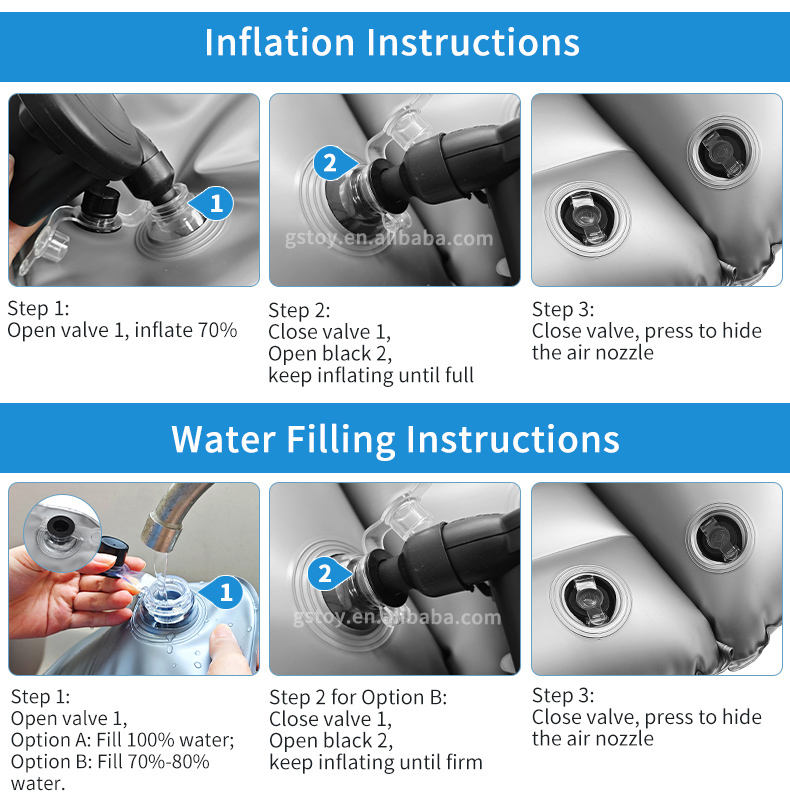 Inflation Instructions

1

2

gstoy.en.alibaba.com

Step 1:
Open valve 1, inflate 70%

Step 2:
Close valve 1,
Open black 2,
keep inflating until full

Step 3:
Close valve, press to hide the air nozzle

Water Filling Instructions

1

2

gstoy.en.alibaba.com

Step 1:
Open valve 1,
Option A: Fill 100% water;
Option B: Fill 70%-80% water.

Step 2 for Option B:
Close valve 1,
Open black 2,
keep inflating until firm

Step 3:
Close valve, press to hide the air nozzle