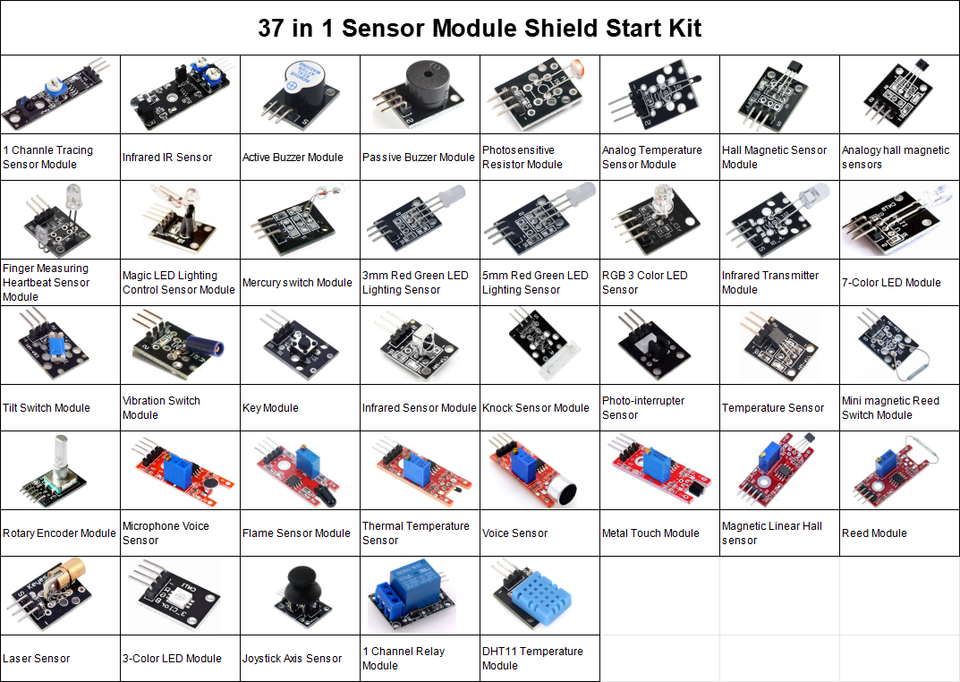 37 in 1 Sensor Module Shield Start Kit

| 1 Channle Tracing Sensor Module | Infrared IR Sensor | Active Buzzer Module | Passive Buzzer Module | Photosensitive Resistor Module | Analog Temperature Sensor Module | Hall Magnetic Sensor Module | Analogy hall magnetic sensors |
|---|---|---|---|---|---|---|---|
| Finger Measuring Heartbeat Sensor Module | Magic LED Lighting Control Sensor Module | Mercury switch Module | 3mm Red Green LED Lighting Sensor | 5mm Red Green LED Lighting Sensor | RGB 3 Color LED Sensor | Infrared Transmitter Module | 7-Color LED Module |
| Tilt Switch Module | Vibration Switch Module | Key Module | Infrared Sensor Module | Knock Sensor Module | Photo-interrupter Sensor | Temperature Sensor | Mini magnetic Reed Switch Module |
| Rotary Encoder Module | Microphone Voice Sensor | Flame Sensor Module | Thermal Temperature Sensor | Voice Sensor | Metal Touch Module | Magnetic Linear Hall sensor | Reed Module |
| Laser Sensor | 3-Color LED Module | Joystick Axis Sensor | 1 Channel Relay Module | DHT11 Temperature Module | | | |