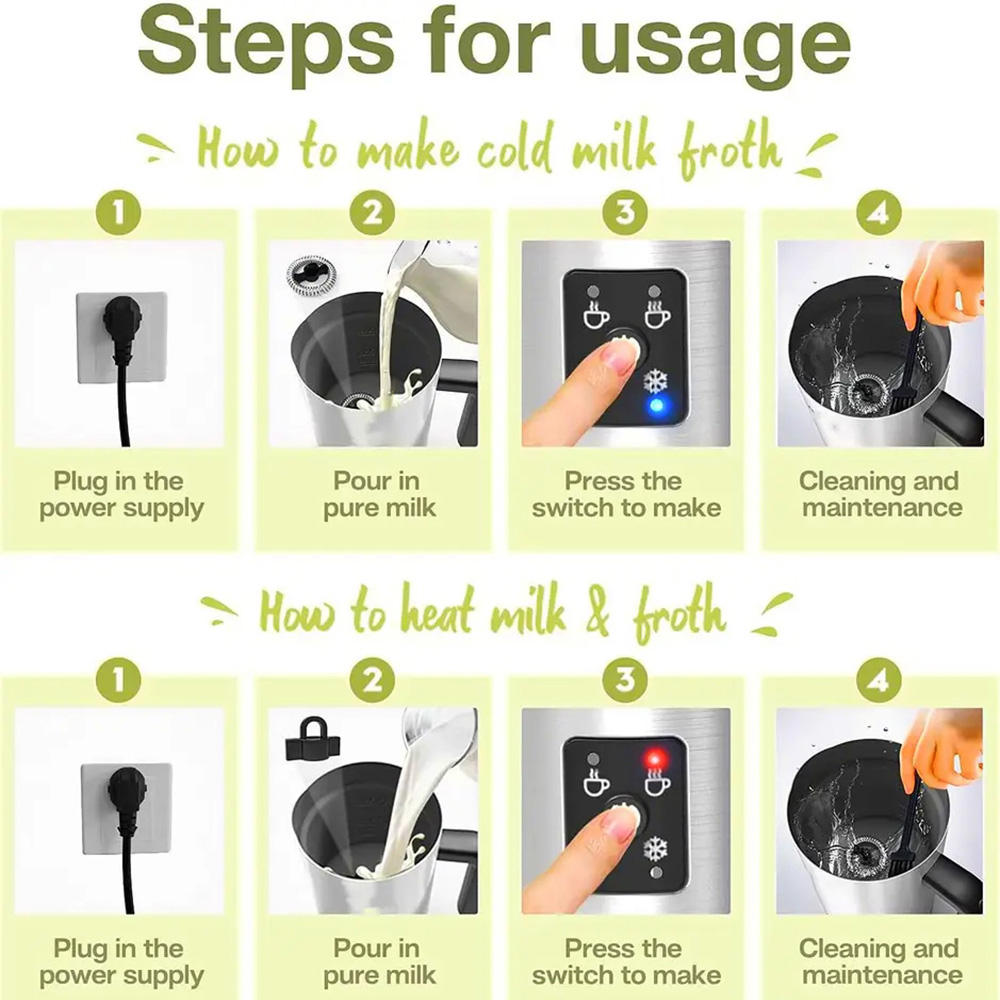 Steps for usage

How to make cold milk froth

1
Plug in the power supply

2
Pour in pure milk

3
Press the switch to make

4
Cleaning and maintenance

How to heat milk & froth

1
Plug in the power supply

2
Pour in pure milk

3
Press the switch to make

4
Cleaning and maintenance