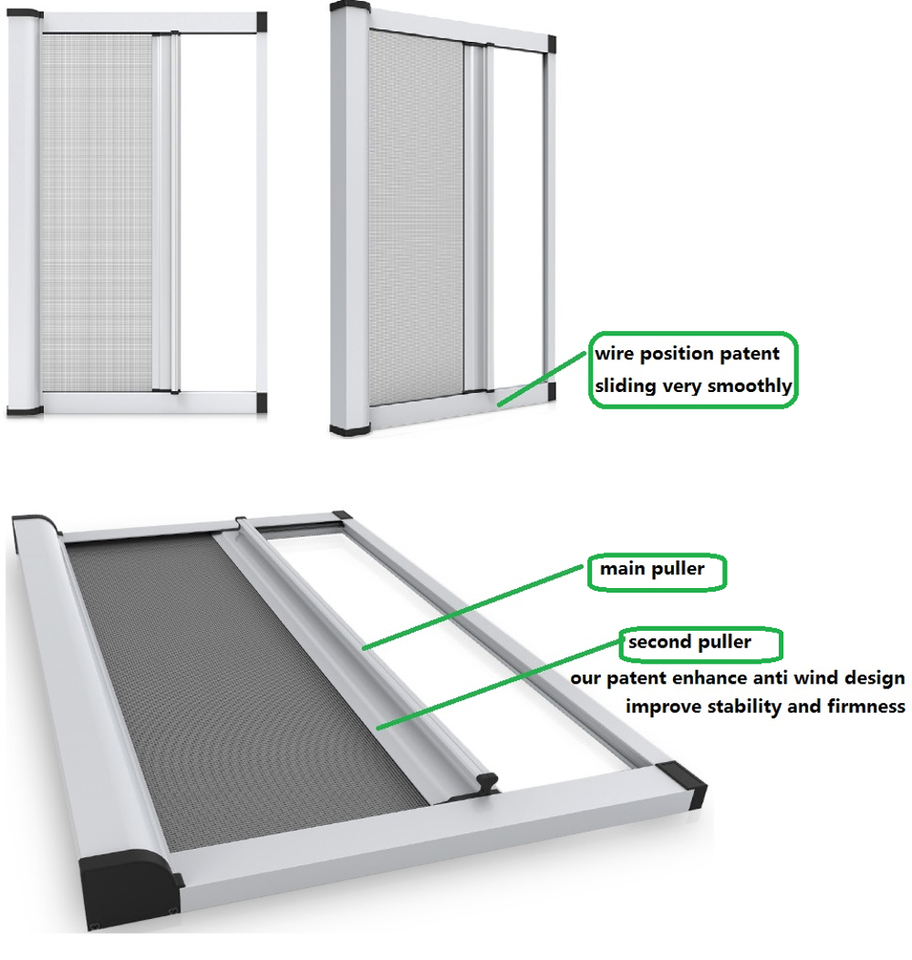 wire position patent
sliding very smoothly

main puller

second puller
our patent enhance anti wind design
improve stability and firmness