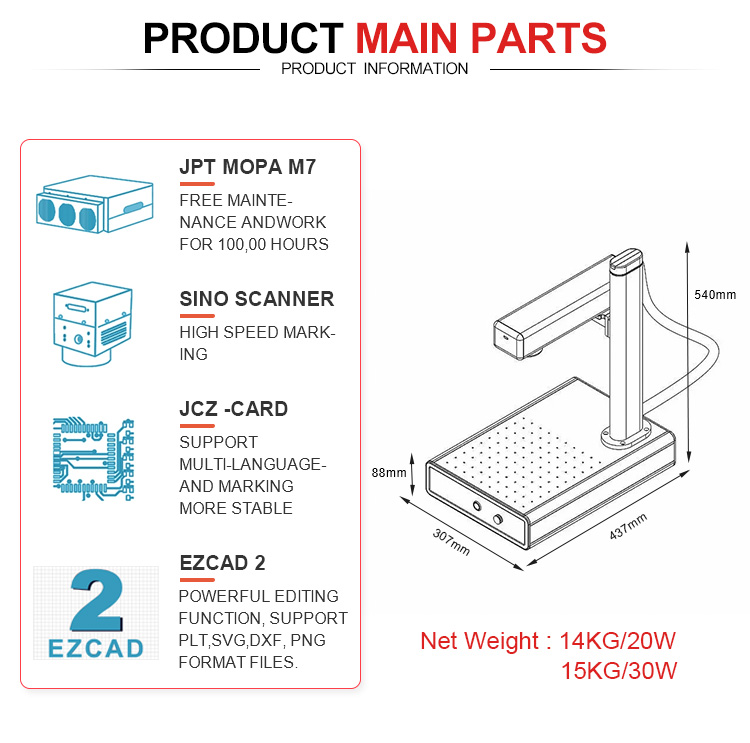 PRODUCT MAIN PARTS
PRODUCT INFORMATION

JPT MOPA M7
FREE MAINTENANCE ANDWORK FOR 100,00 HOURS

SINO SCANNER
HIGH SPEED MARKING

JCZ -CARD
SUPPORT MULTI-LANGUAGE-AND MARKING MORE STABLE

2
EZCAD

EZCAD 2
POWERFUL EDITING FUNCTION, SUPPORT PLT,SVG,DXF, PNG FORMAT FILES.

540mm
88mm
307mm
437mm

Net Weight : 14KG/20W
15KG/30W