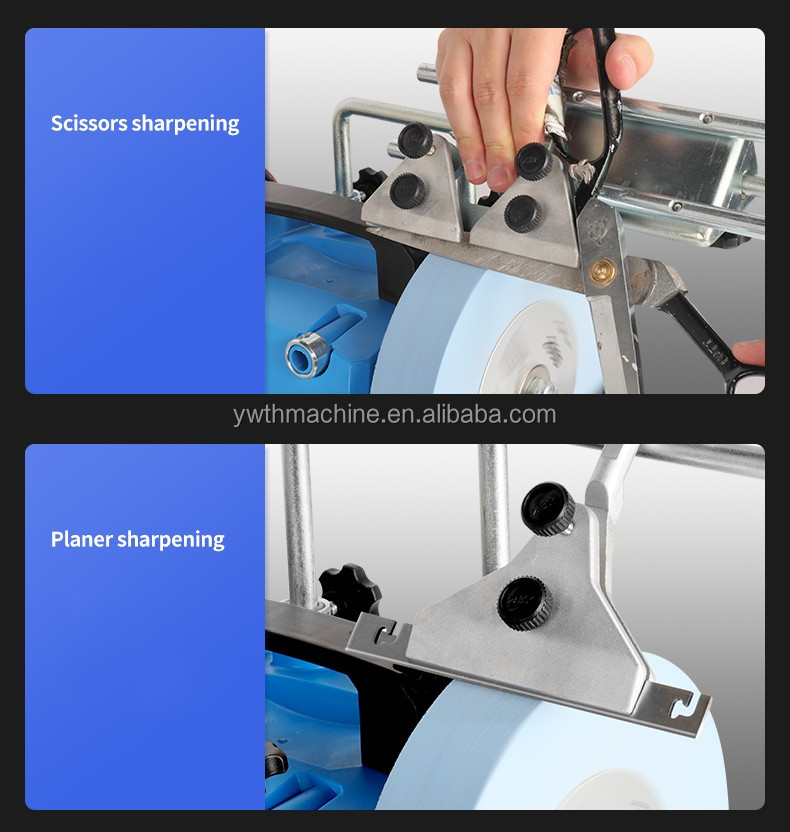 Scissors sharpening

ywthmachine.en.alibaba.com

Planer sharpening