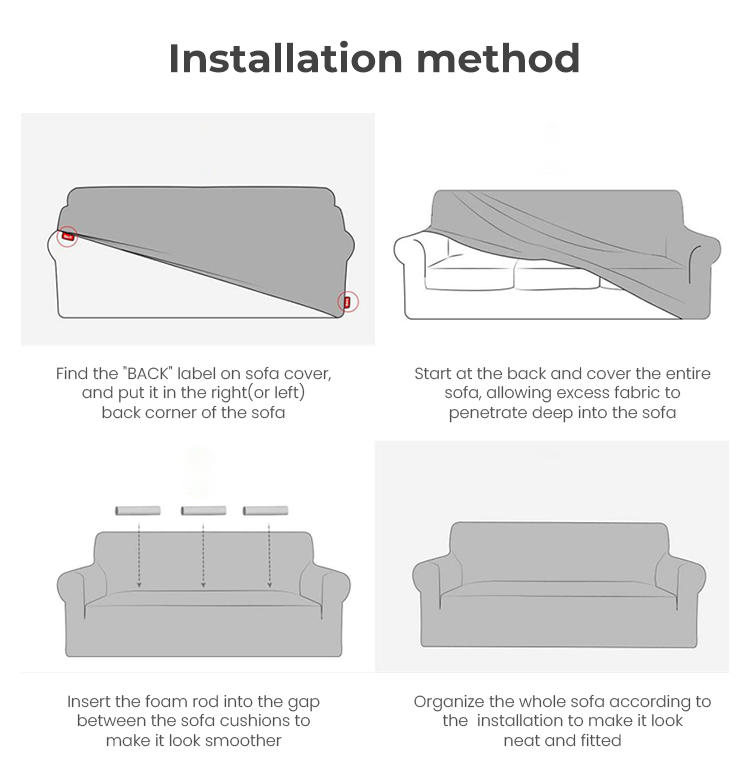 Installation method

Find the "BACK" label on sofa cover, and put it in the right(or left) back corner of the sofa

Start at the back and cover the entire sofa, allowing excess fabric to penetrate deep into the sofa

Insert the foam rod into the gap between the sofa cushions to make it look smoother

Organize the whole sofa according to the installation to make it look neat and fitted