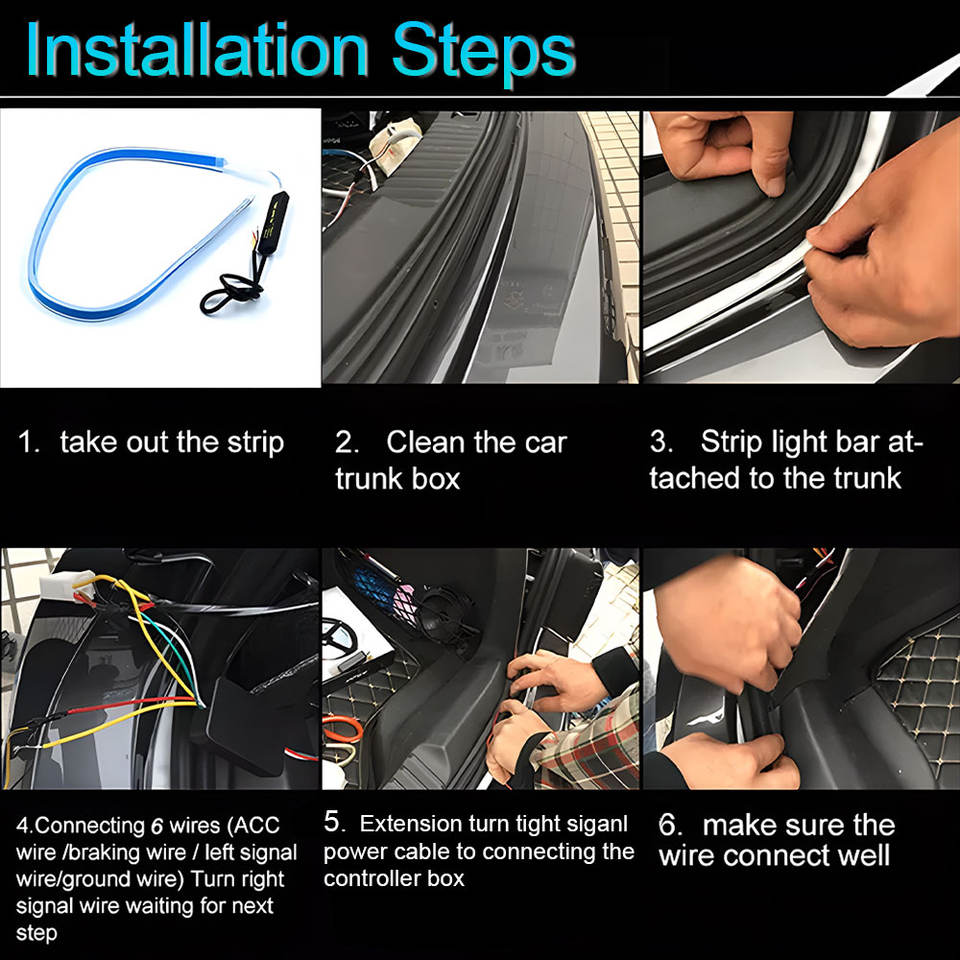 Installation Steps

1. take out the strip

2. Clean the car trunk box

3. Strip light bar attached to the trunk

4.Connecting 6 wires (ACC wire /braking wire / left signal wire/ground wire) Turn right signal wire waiting for next step

5. Extension turn tight siganl power cable to connecting the controller box

6. make sure the wire connect well