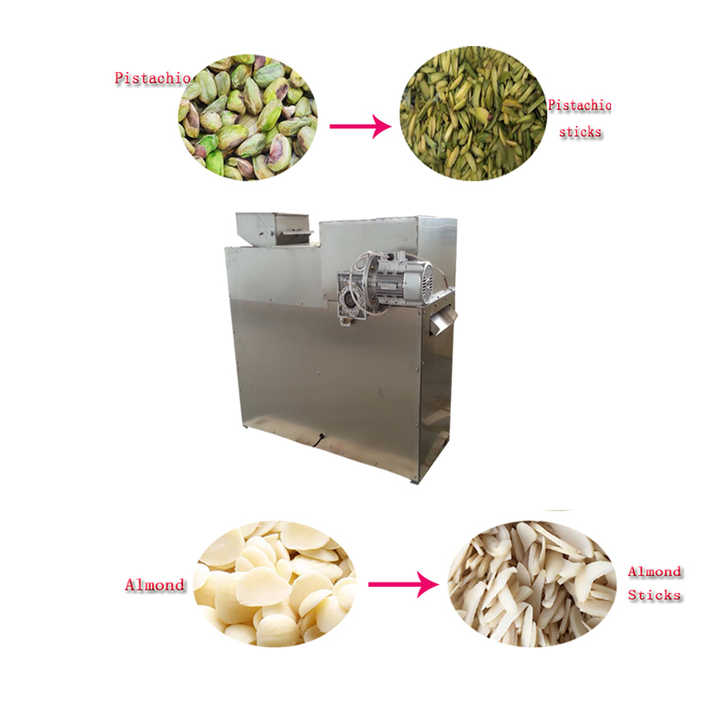 Pistachio

Pistachio sticks

Almond

Almond Sticks