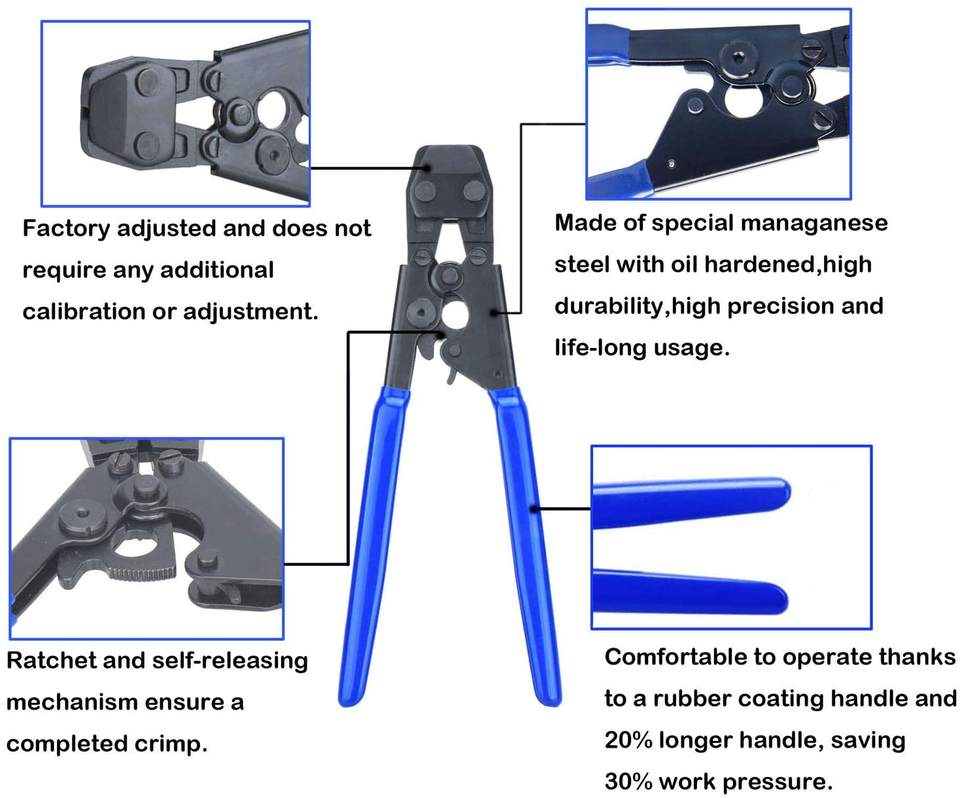 Factory adjusted and does not require any additional calibration or adjustment.

Made of special managanese steel with oil hardened,high durability,high precision and life-long usage.

Ratchet and self-releasing mechanism ensure a completed crimp.

Comfortable to operate thanks to a rubber coating handle and 20% longer handle, saving 30% work pressure.