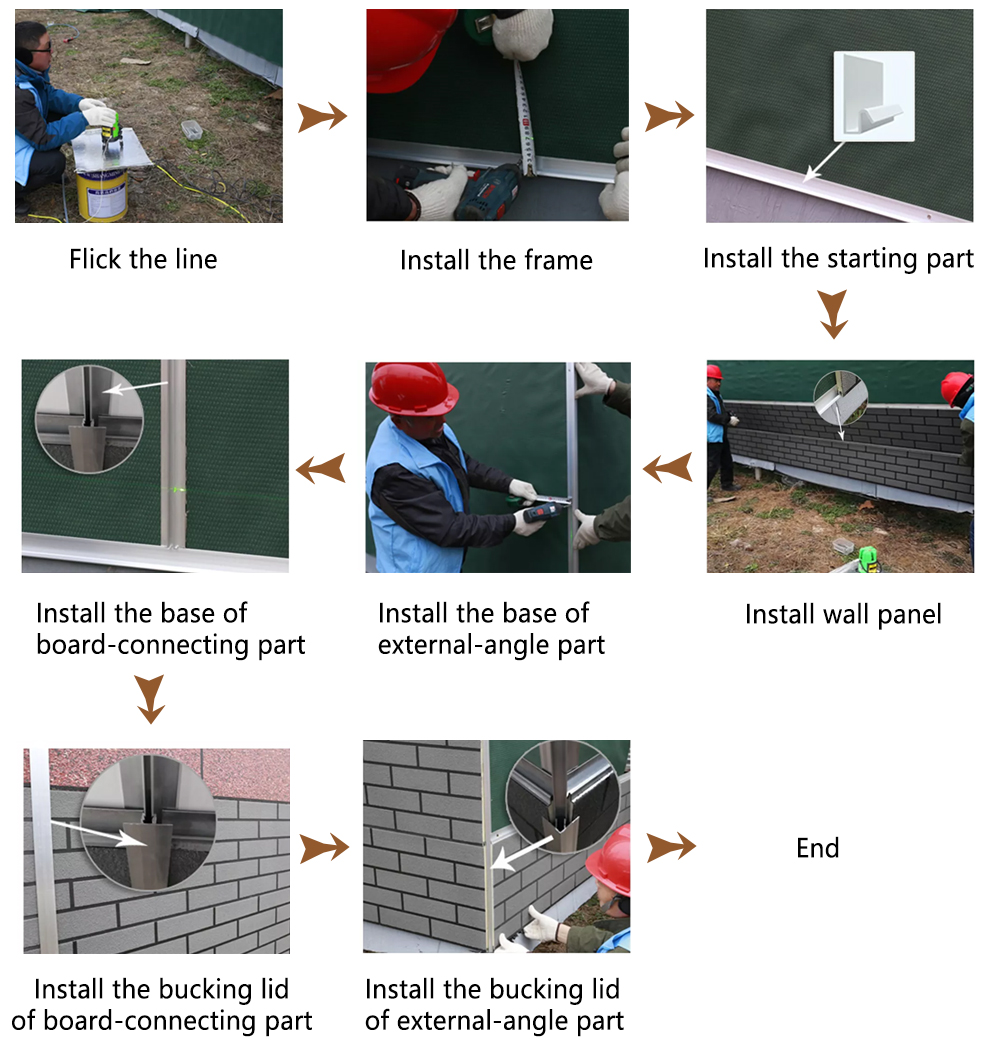 Flick the line

Install the frame

Install the starting part

Install wall panel

Install the base of external-angle part

Install the base of board-connecting part

Install the bucking lid of board-connecting part

Install the bucking lid of external-angle part

End