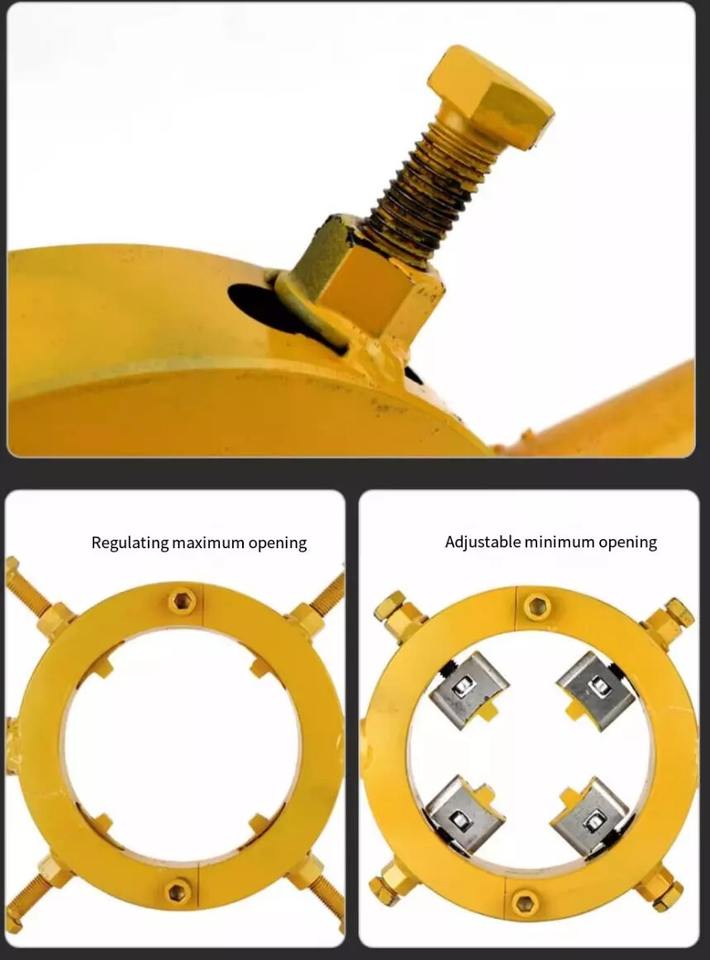 Regulating maximum opening

Adjustable minimum opening