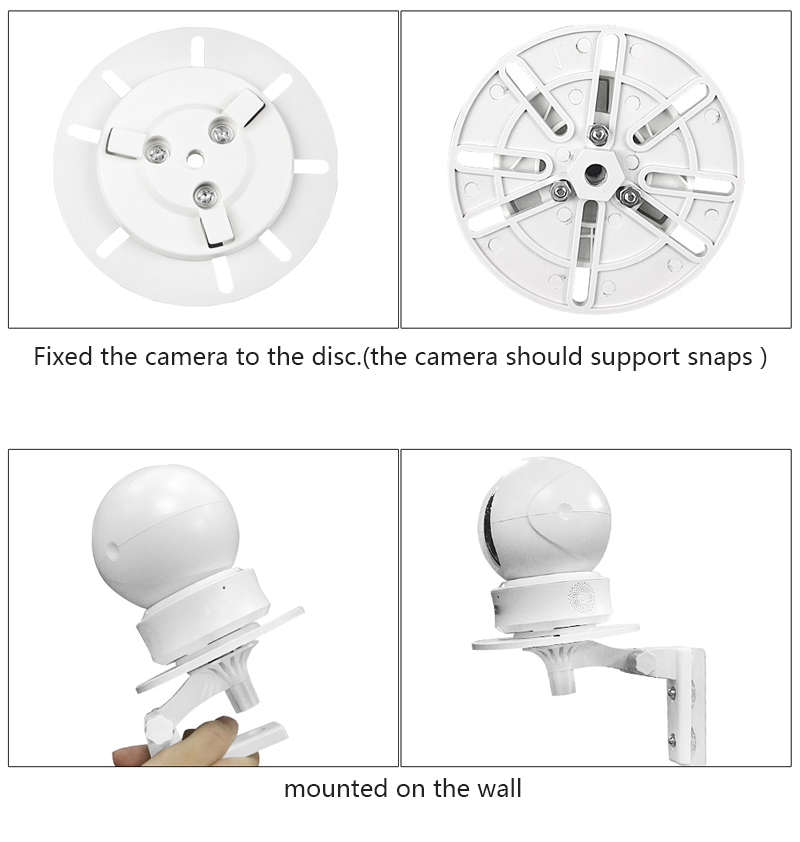 Fixed the camera to the disc.(the camera should support snaps )

mounted on the wall