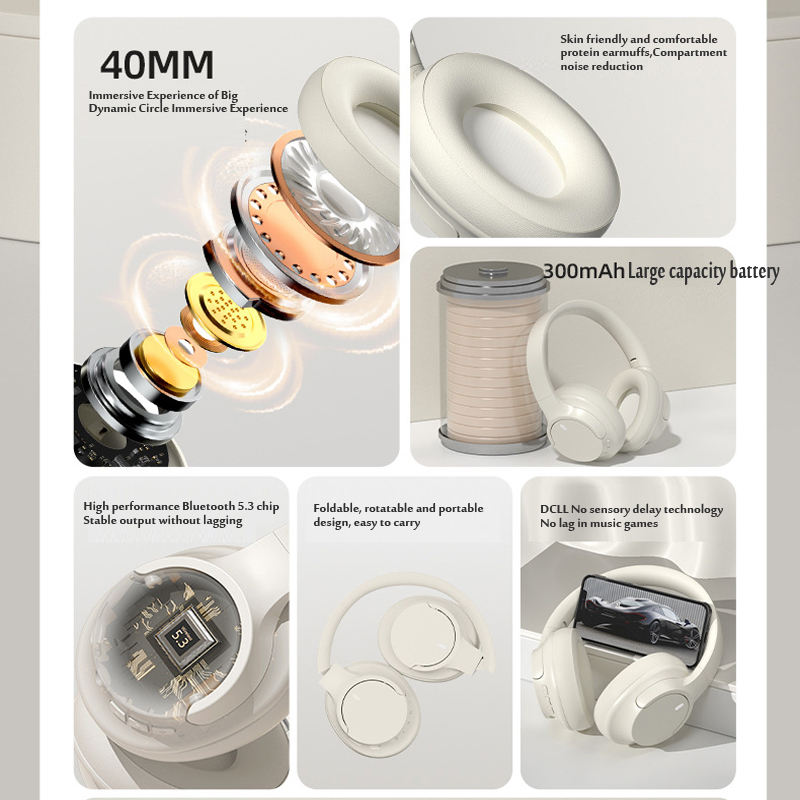 40MM

Immersive Experience of Big Dynamic Circle Immersive Experience

Skin friendly and comfortable protein earmuffs,Compartment noise reduction

300mAh Large capacity battery

High performance Bluetooth 5.3 chip Stable output without lagging

5.3

Foldable, rotatable and portable design, easy to carry

DCLL No sensory delay technology No lag in music games