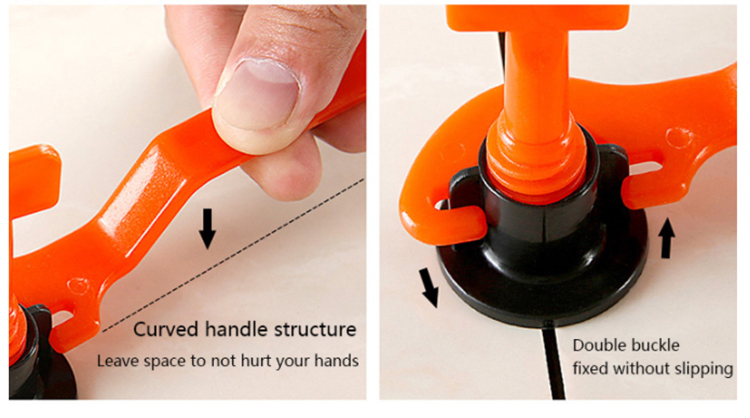 Curved handle structure
Leave space to not hurt your hands

Double buckle
fixed without slipping