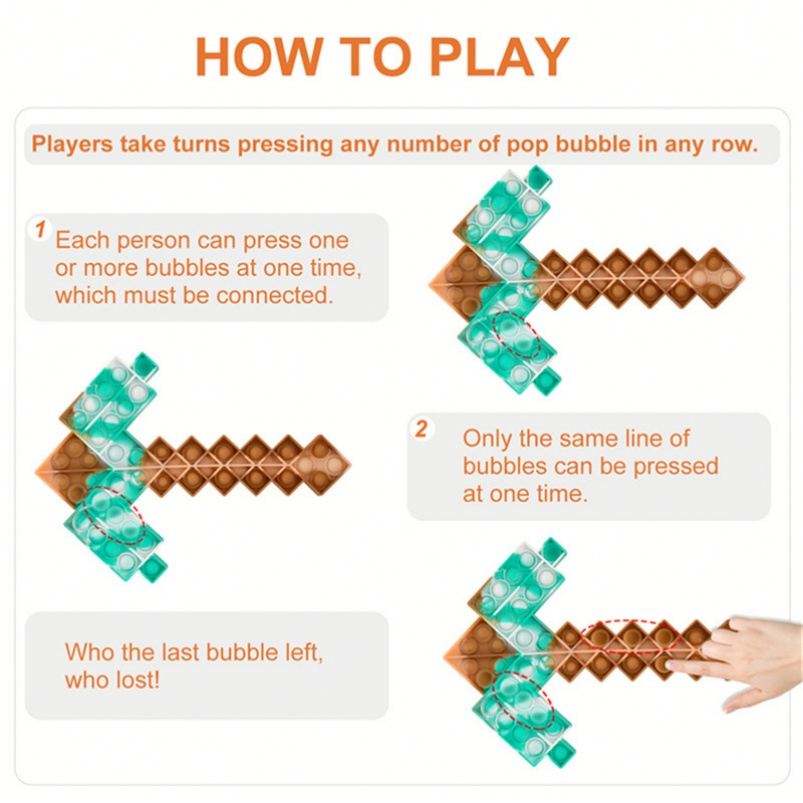 HOW TO PLAY

Players take turns pressing any number of pop bubble in any row.

1 Each person can press one or more bubbles at one time, which must be connected.

2 Only the same line of bubbles can be pressed at one time.

Who the last bubble left, who lost!