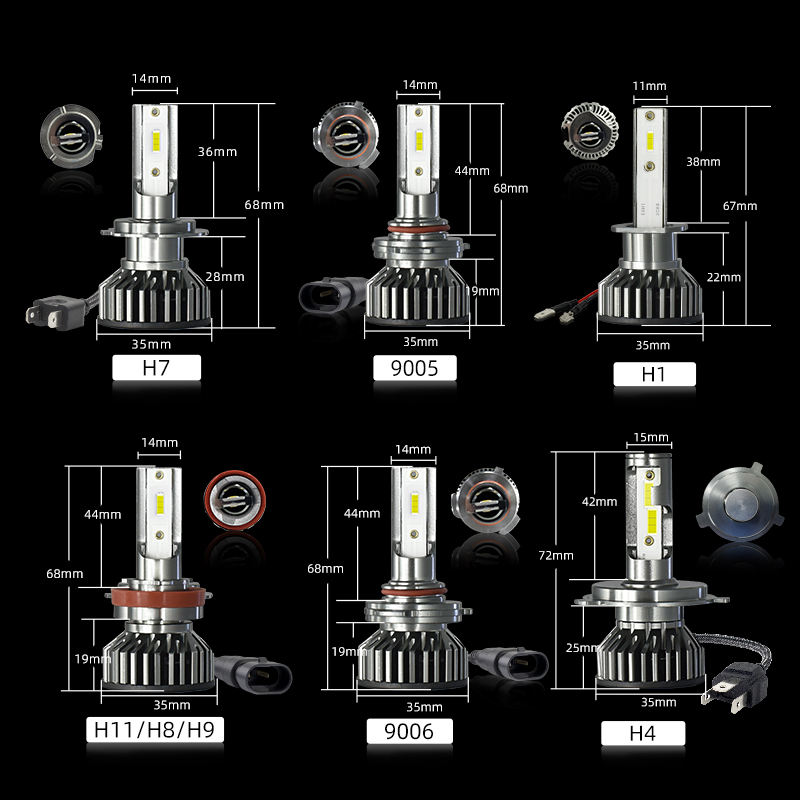 14mm
36mm
68mm
28mm
35mm
H7

14mm
44mm
68mm
19mm
35mm
9005

11mm
38mm
67mm
22mm
35mm
H1

14mm
44mm
68mm
19mm
35mm
H11/H8/H9

14mm
44mm
68mm
19mm
35mm
9006

15mm
42mm
72mm
25mm
35mm
H4