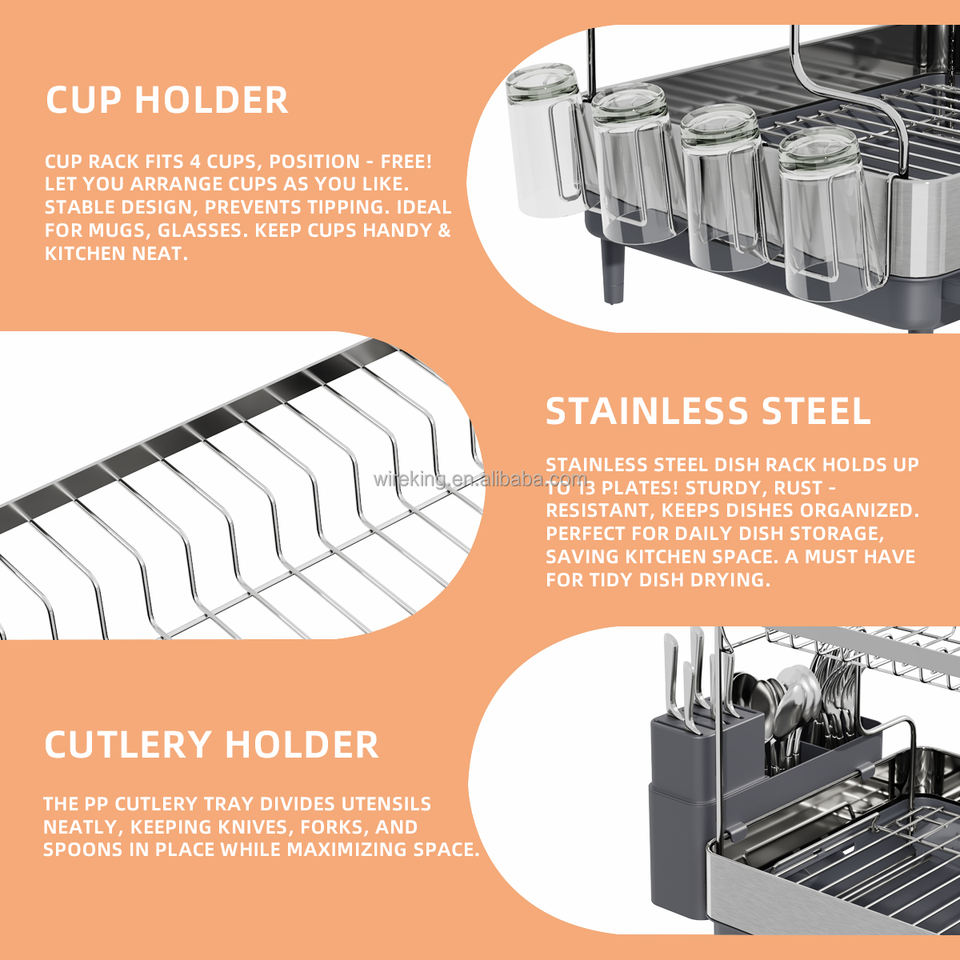 CUP HOLDER

CUP RACK FITS 4 CUPS, POSITION - FREE! LET YOU ARRANGE CUPS AS YOU LIKE. STABLE DESIGN, PREVENTS TIPPING. IDEAL FOR MUGS, GLASSES. KEEP CUPS HANDY & KITCHEN NEAT.

STAINLESS STEEL

wireking.en.alibaba.com

STAINLESS STEEL DISH RACK HOLDS UP TO 13 PLATES! STURDY, RUST - RESISTANT, KEEPS DISHES ORGANIZED. PERFECT FOR DAILY DISH STORAGE, SAVING KITCHEN SPACE. A MUST HAVE FOR TIDY DISH DRYING.

CUTLERY HOLDER

THE PP CUTLERY TRAY DIVIDES UTENSILS NEATLY, KEEPING KNIVES, FORKS, AND SPOONS IN PLACE WHILE MAXIMIZING SPACE.