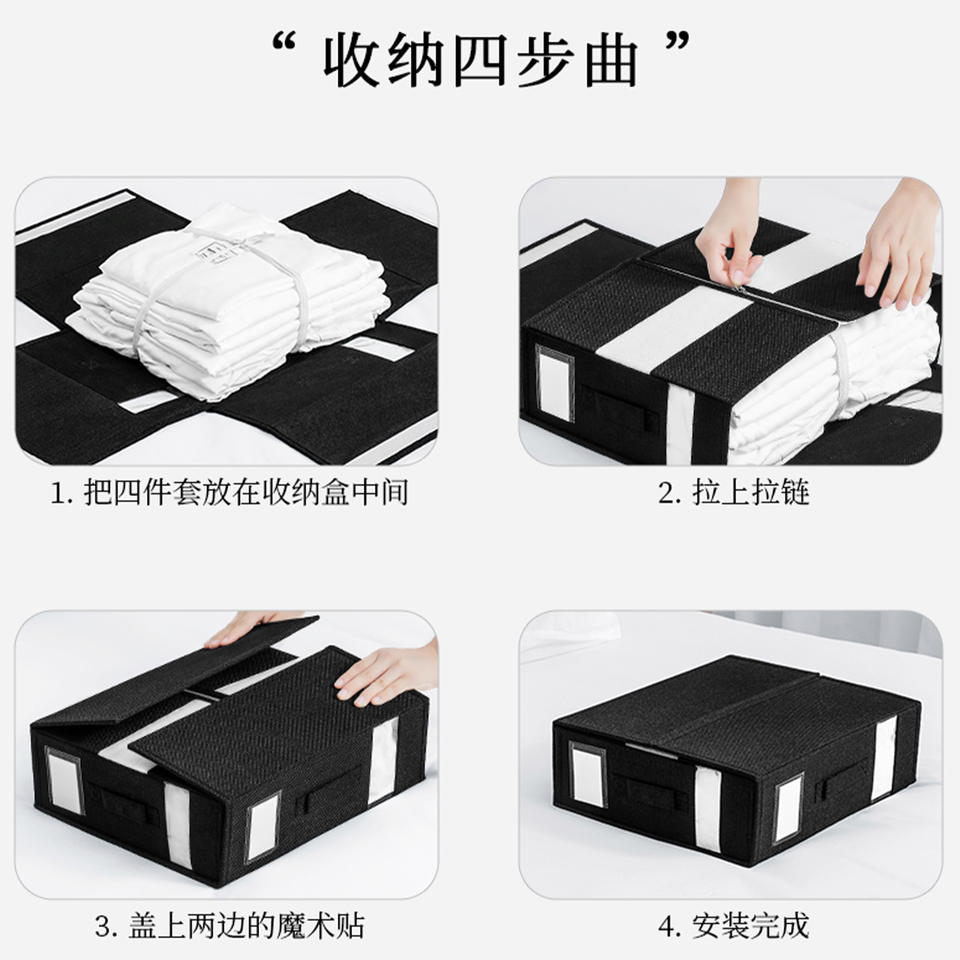 “ 收纳四步曲 ”

1. 把四件套放在收纳盒中间

2. 拉上拉链

3. 盖上两边的魔术贴

4. 安装完成