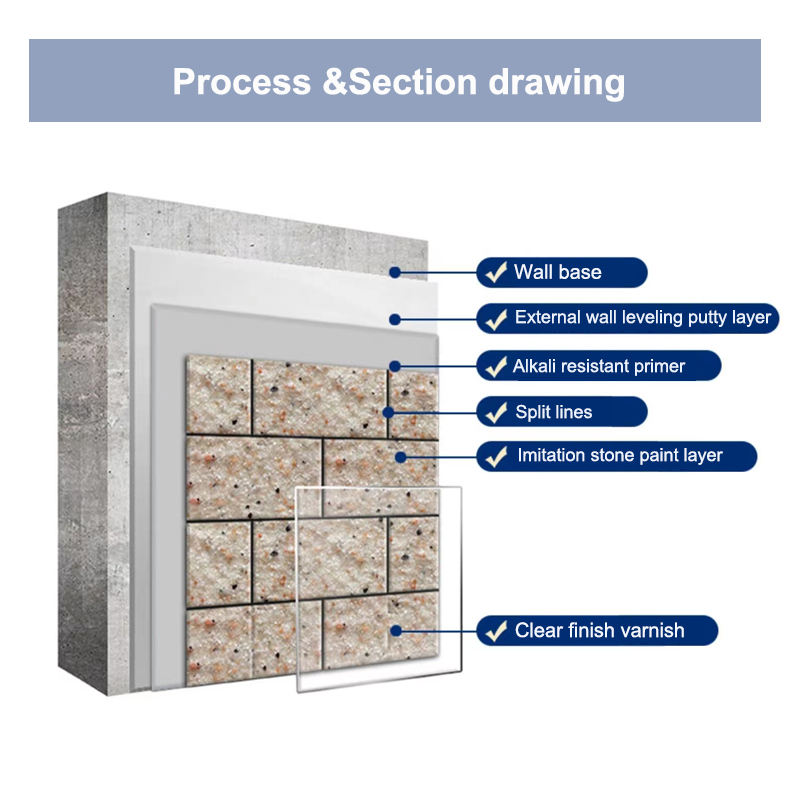 Process &Section drawing

Wall base

External wall leveling putty layer

Alkali resistant primer

Split lines

Imitation stone paint layer

Clear finish varnish