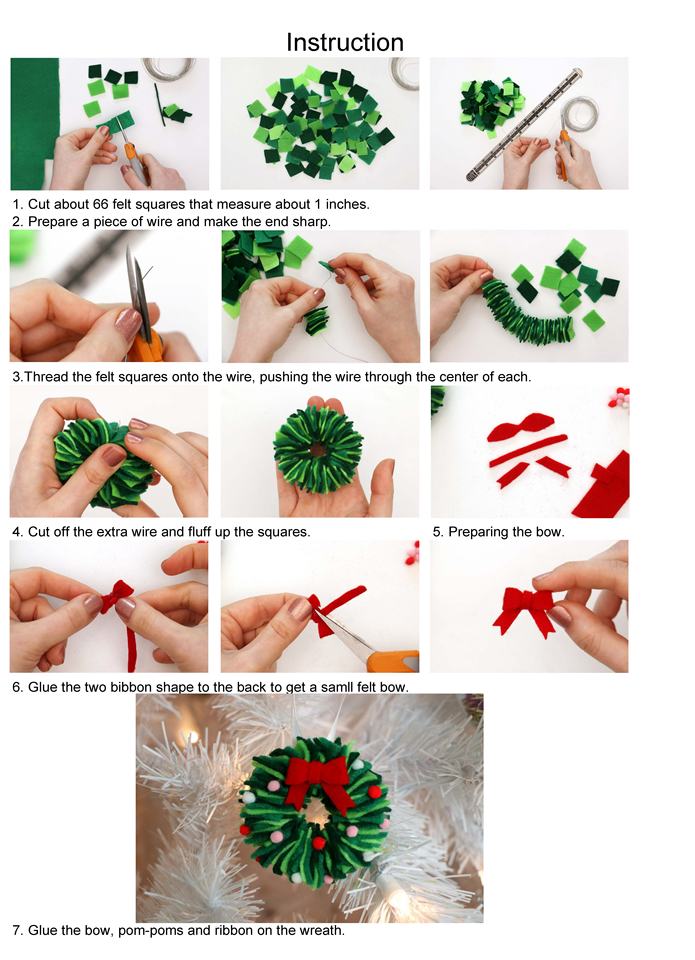 Instruction

1. Cut about 66 felt squares that measure about 1 inches.
2. Prepare a piece of wire and make the end sharp.

3.Thread the felt squares onto the wire, pushing the wire through the center of each.

4. Cut off the extra wire and fluff up the squares.

5. Preparing the bow.

6. Glue the two bibbon shape to the back to get a samll felt bow.

7. Glue the bow, pom-poms and ribbon on the wreath.