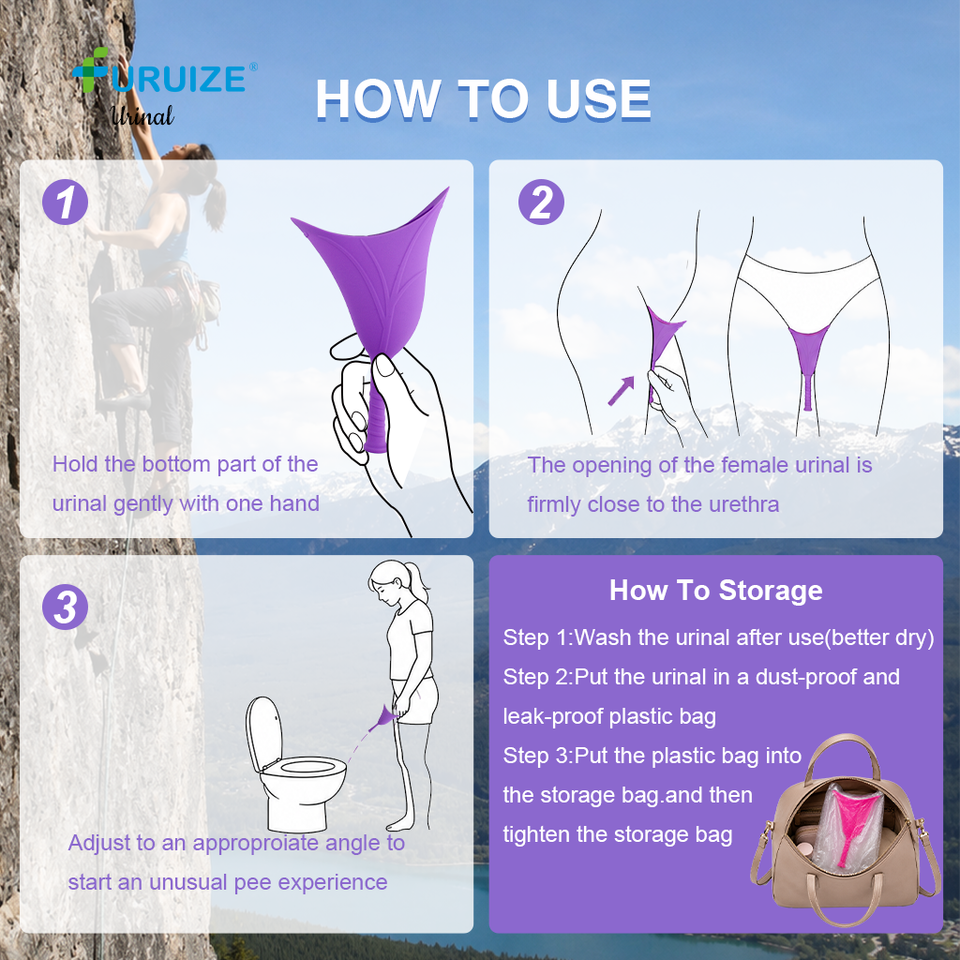 FURUIZE®
Urinal

HOW TO USE

1

Hold the bottom part of the urinal gently with one hand

2

The opening of the female urinal is firmly close to the urethra

3

Adjust to an approproiate angle to start an unusual pee experience

How To Storage

Step 1:Wash the urinal after use(better dry)

Step 2:Put the urinal in a dust-proof and leak-proof plastic bag

Step 3:Put the plastic bag into the storage bag.and then tighten the storage bag