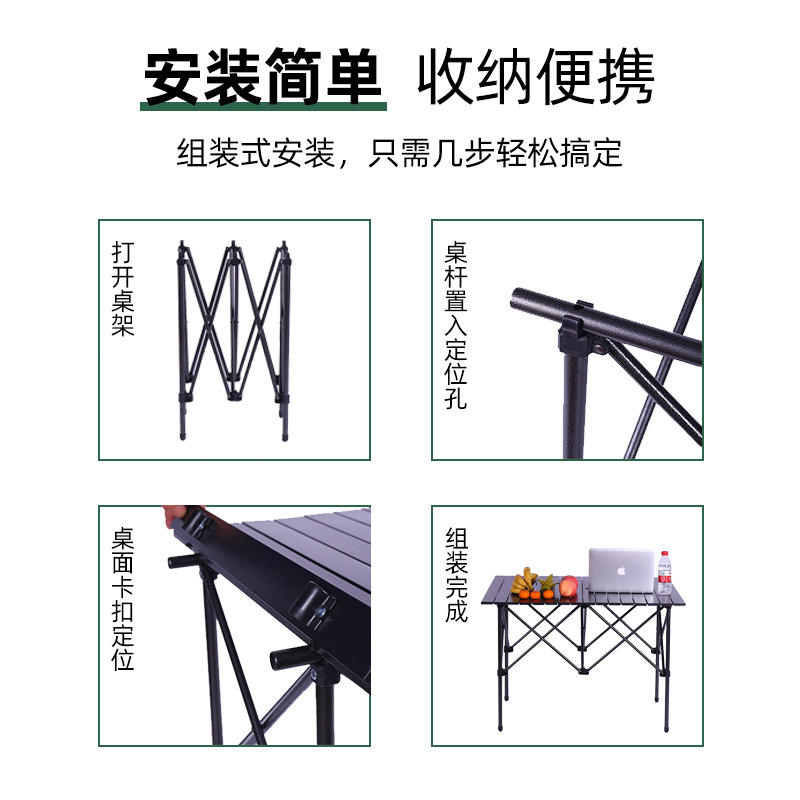 安装简单 收纳便携

组装式安装，只需几步轻松搞定

打开桌架

桌杆置入定位孔

桌面卡扣定位

组装完成