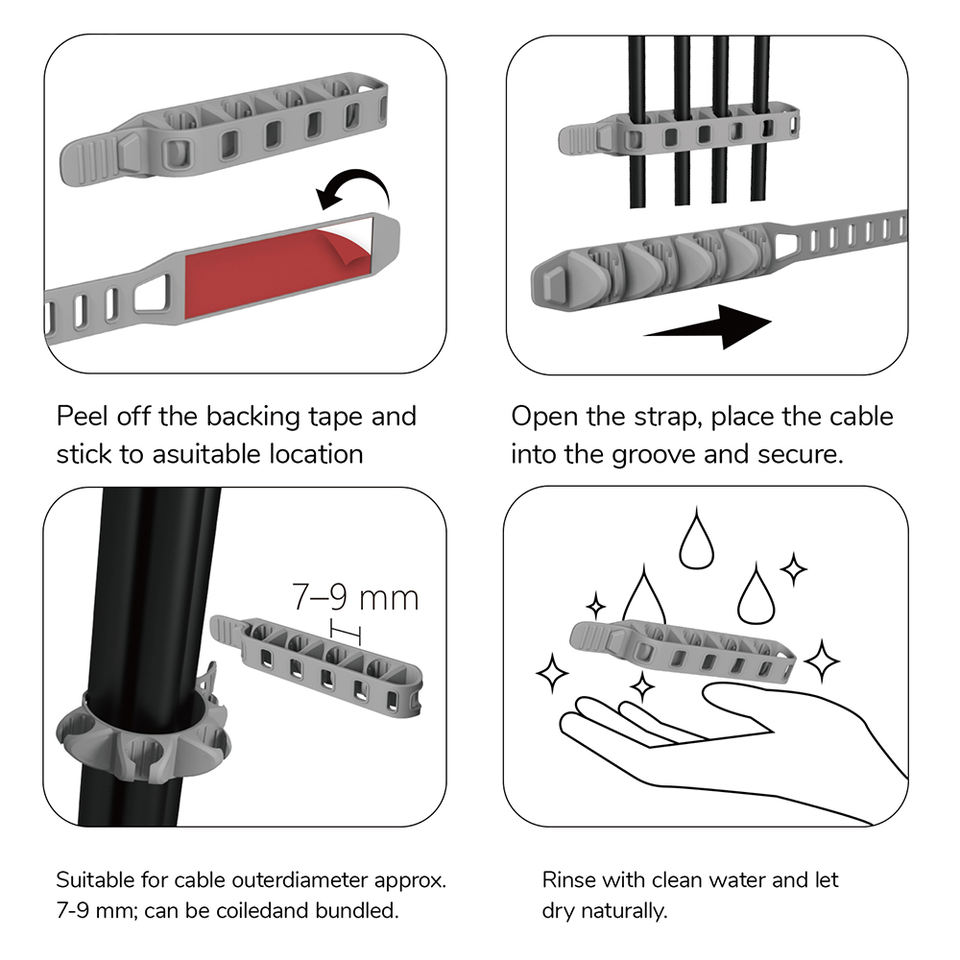 Peel off the backing tape and stick to asuitable location

Open the strap, place the cable into the groove and secure.

7–9 mm

Suitable for cable outerdiameter approx. 7-9 mm; can be coiledand bundled.

Rinse with clean water and let dry naturally.