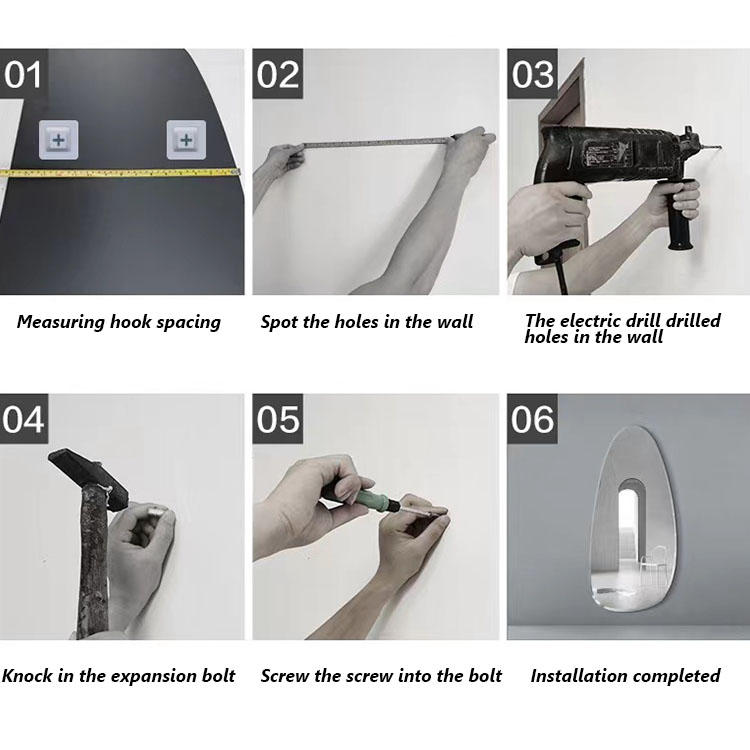 01

Measuring hook spacing

02

Spot the holes in the wall

03

The electric drill drilled holes in the wall

04

Knock in the expansion bolt

05

Screw the screw into the bolt

06

Installation completed