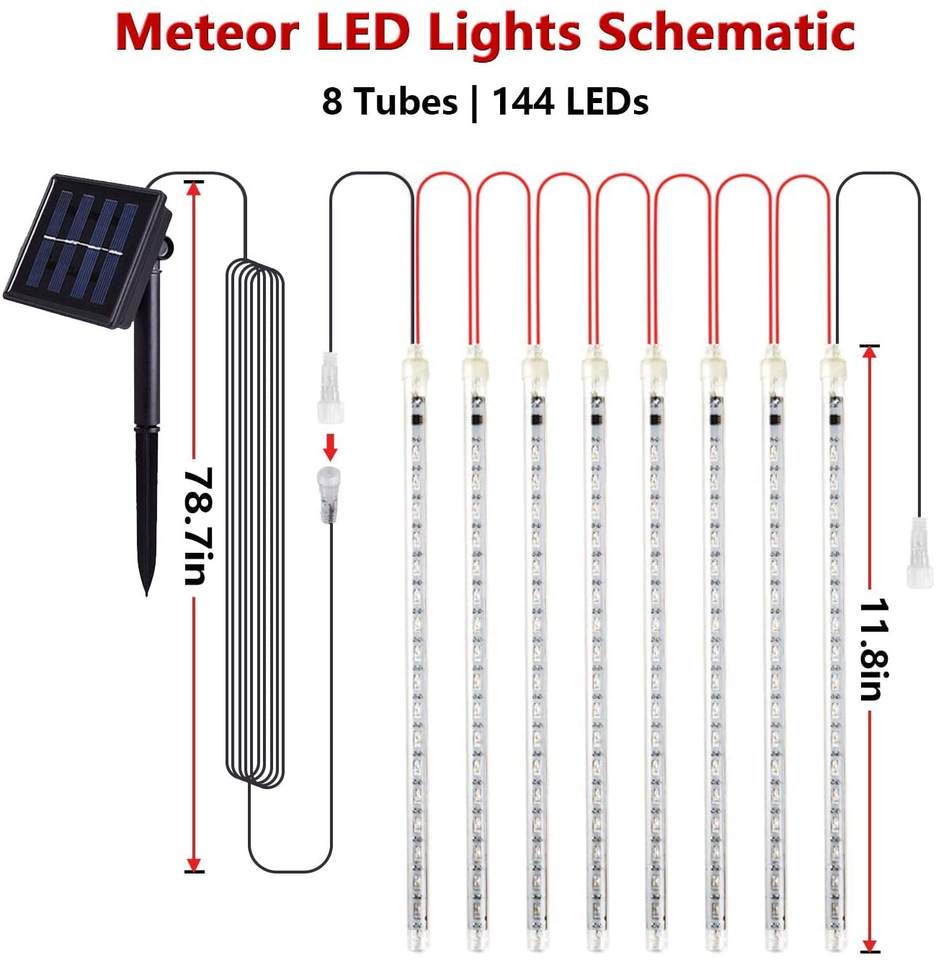 Meteor LED Lights Schematic
8 Tubes | 144 LEDs

78.7in

11.8in