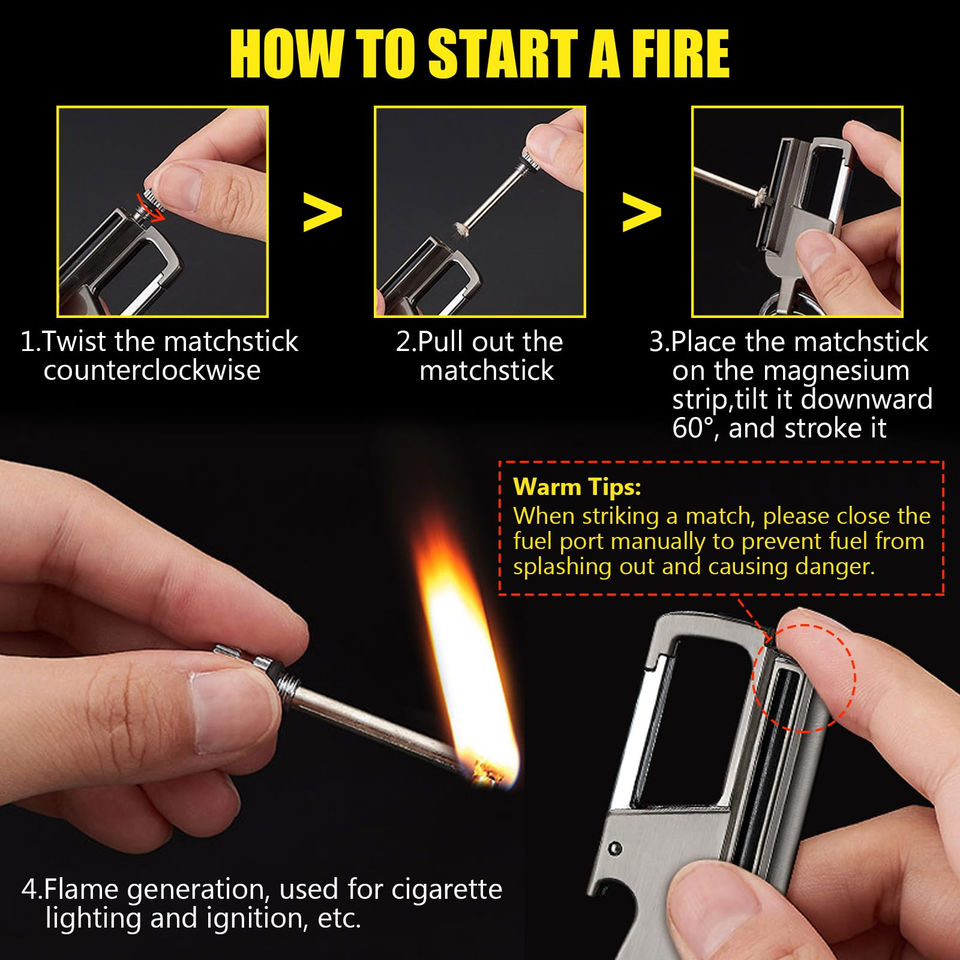 HOW TO START A FIRE

>

>

1.Twist the matchstick counterclockwise

2.Pull out the matchstick

3.Place the matchstick on the magnesium strip,tilt it downward 60°, and stroke it

Warm Tips:
When striking a match, please close the fuel port manually to prevent fuel from splashing out and causing danger.

4.Flame generation, used for cigarette lighting and ignition, etc.